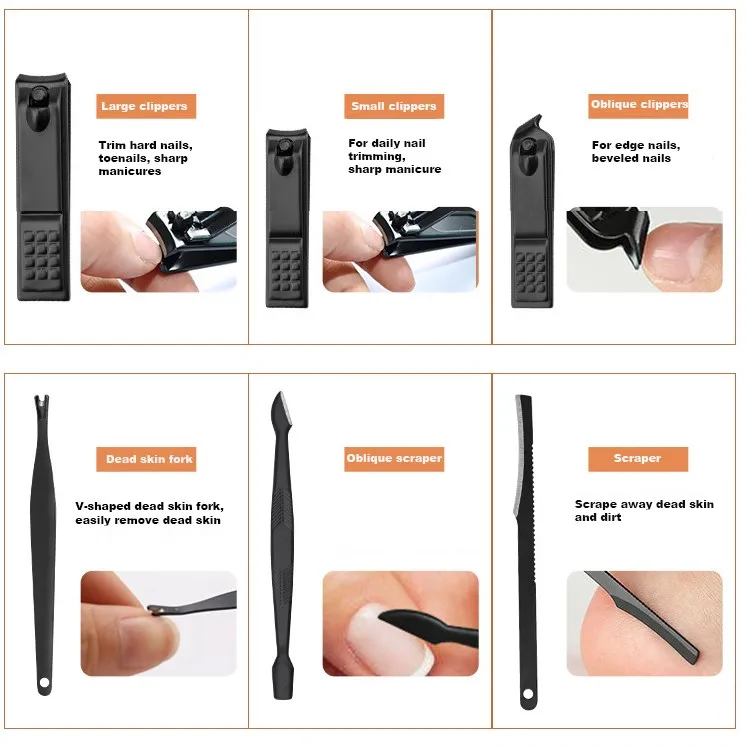 Large clippers

Trim hard nails, toenails, sharp manicures

Small clippers

For daily nail trimming, sharp manicure

Oblique clippers

For edge nails, beveled nails

Dead skin fork

V-shaped dead skin fork, easily remove dead skin

Oblique scraper

Scraper

Scrape away dead skin and dirt