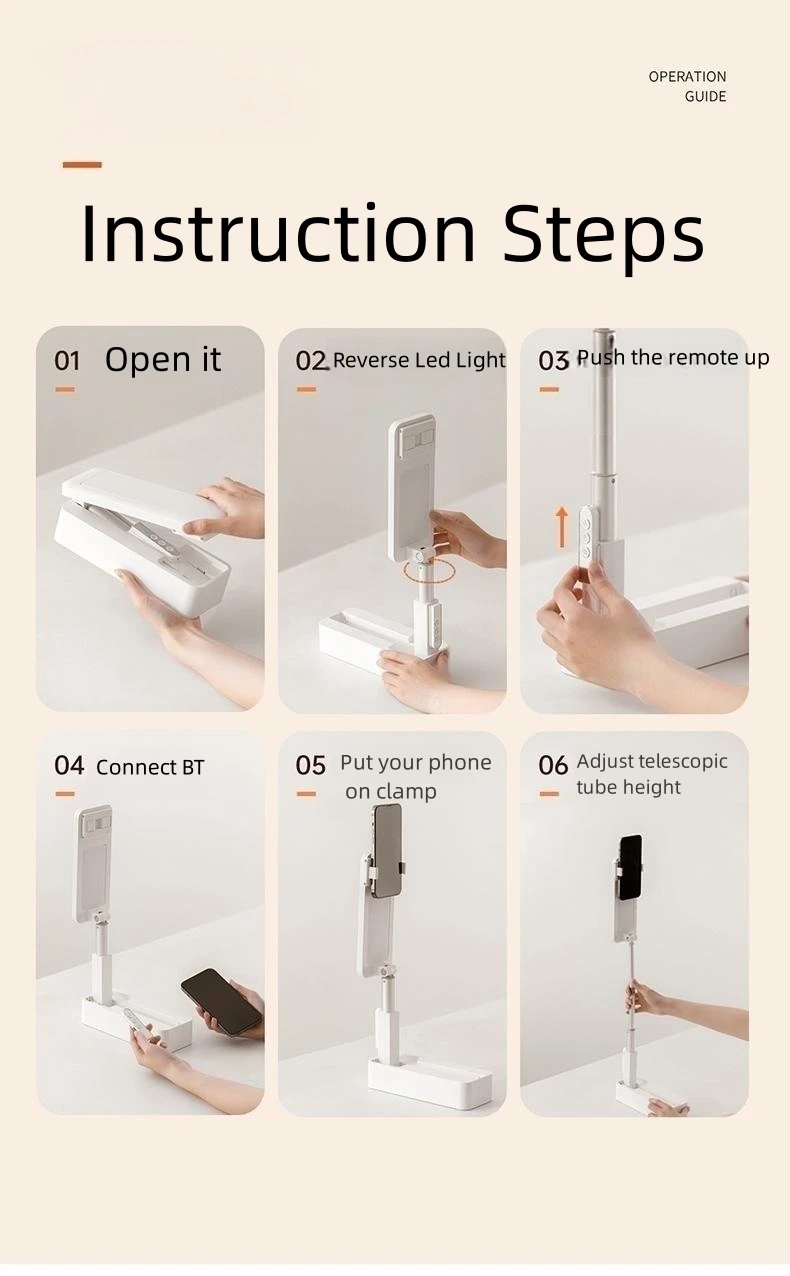 OPERATION GUIDE

Instruction Steps

01 Open it

02 Reverse Led Light

03 Push the remote up

04 Connect BT

05 Put your phone on clamp

06 Adjust telescopic tube height