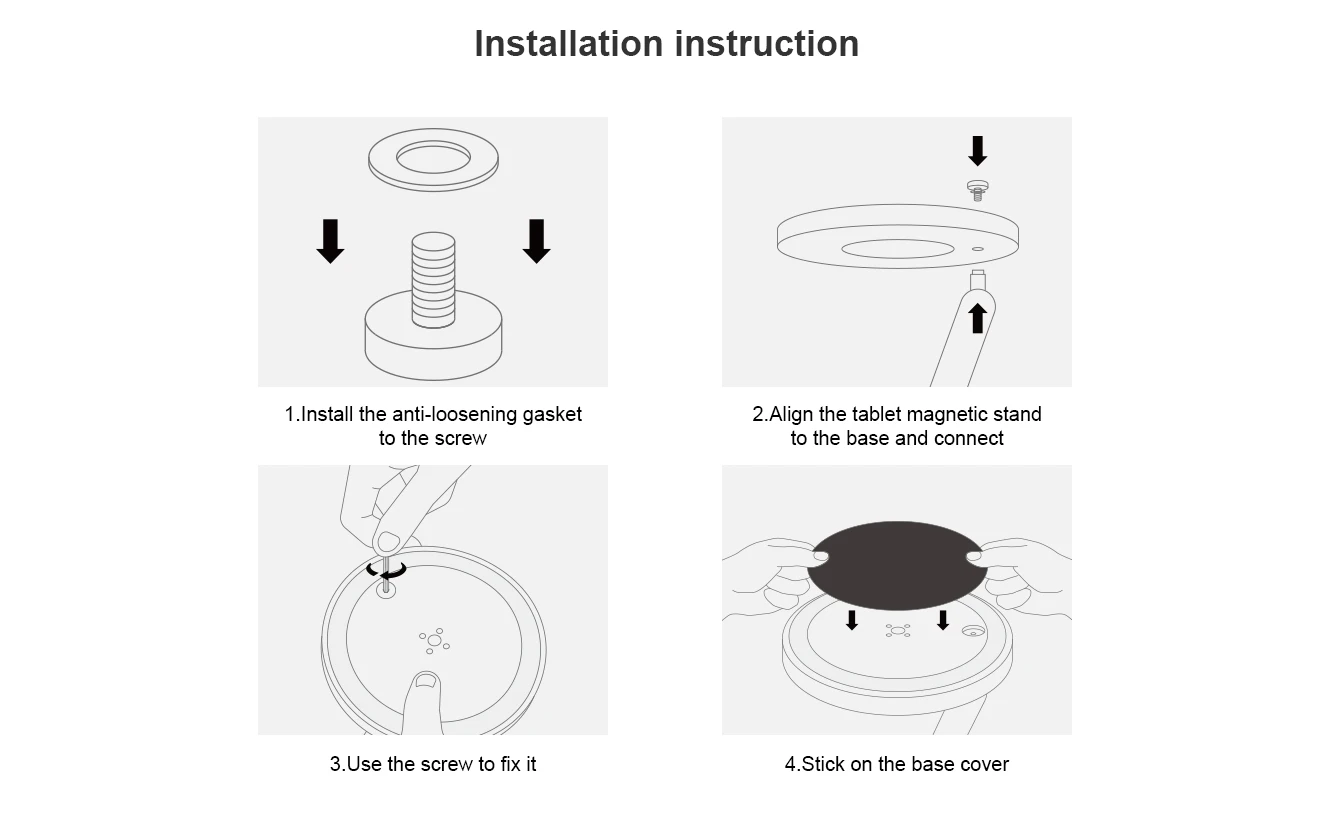 Installation instruction

1.Install the anti-loosening gasket to the screw

2.Align the tablet magnetic stand to the base and connect

3.Use the screw to fix it

4.Stick on the base cover