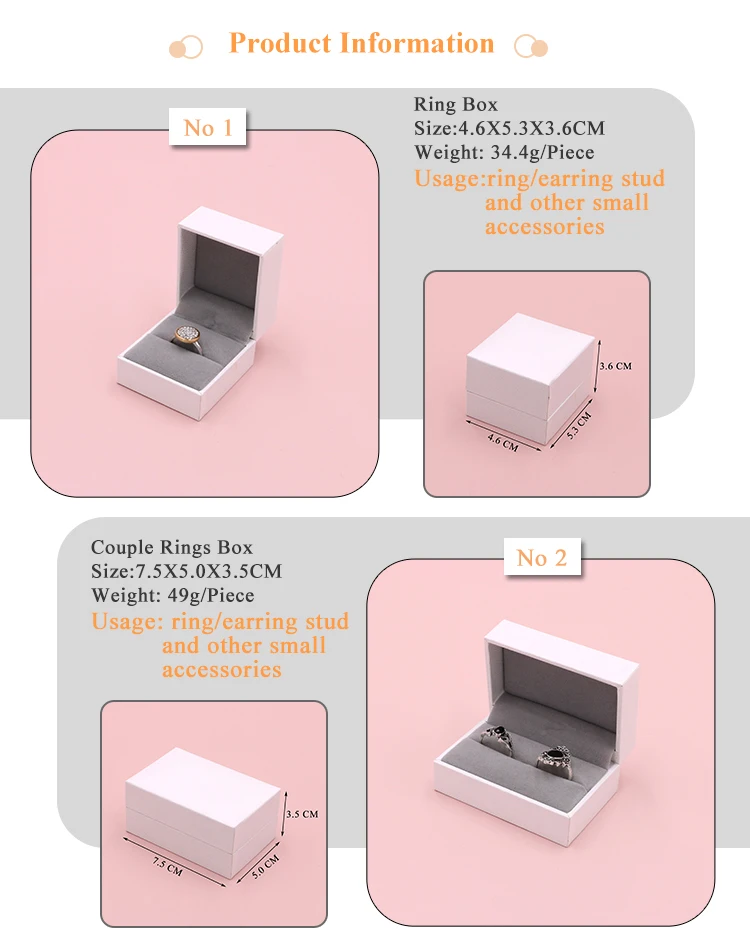 Product Information

No 1

Ring Box
Size:4.6X5.3X3.6CM
Weight: 34.4g/Piece
Usage:ring/earring stud and other small accessories

3.6 CM
4.6 CM
5.3 CM

Couple Rings Box
Size:7.5X5.0X3.5CM
Weight: 49g/Piece
Usage: ring/earring stud and other small accessories

No 2

3.5 CM
7.5 CM
5.0 CM