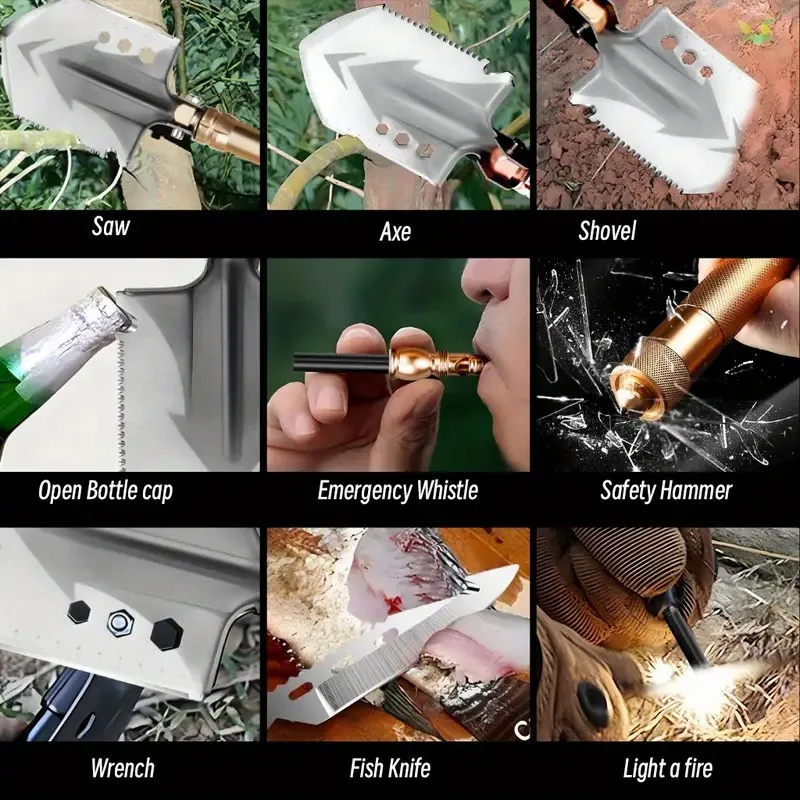 Saw

Axe

Shovel

Open Bottle cap

Emergency Whistle

Safety Hammer

Wrench

Fish Knife

Light a fire