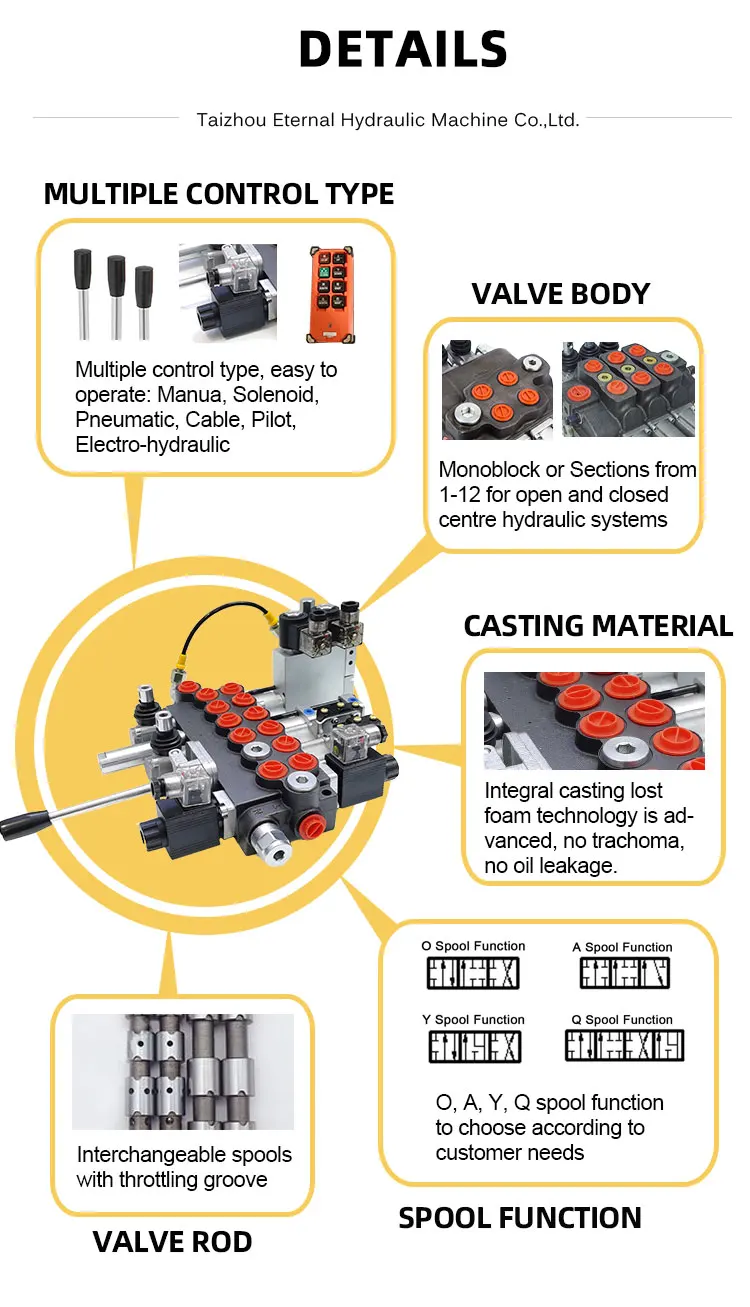 DETAILS

Taizhou Eternal Hydraulic Machine Co.,Ltd.

MULTIPLE CONTROL TYPE

Multiple control type, easy to operate: Manua, Solenoid, Pneumatic, Cable, Pilot, Electro-hydraulic

VALVE BODY

Monoblock or Sections from 1-12 for open and closed centre hydraulic systems

CASTING MATERIAL

Integral casting lost foam technology is advanced, no trachoma, no oil leakage.

O Spool Function

A Spool Function

Y Spool Function

Q Spool Function

O, A, Y, Q spool function to choose according to customer needs

SPOOL FUNCTION

Interchangeable spools with throttling groove

VALVE ROD