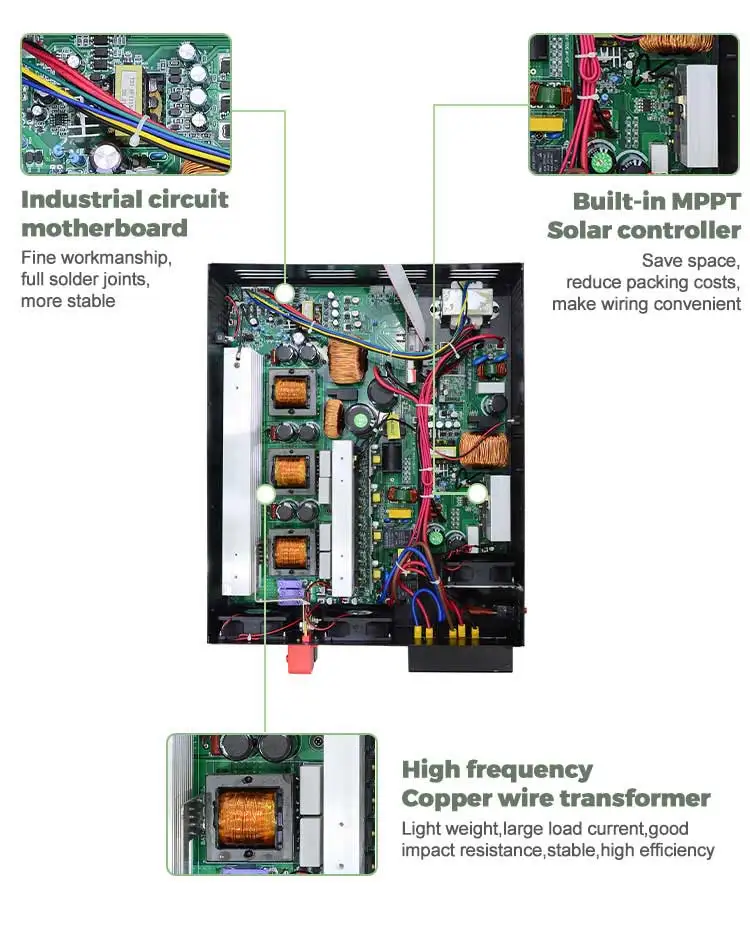 Industrial circuit motherboard
Fine workmanship, full solder joints, more stable

Built-in MPPT Solar controller
Save space, reduce packing costs, make wiring convenient

High frequency Copper wire transformer
Light weight,large load current,good impact resistance,stable,high efficiency