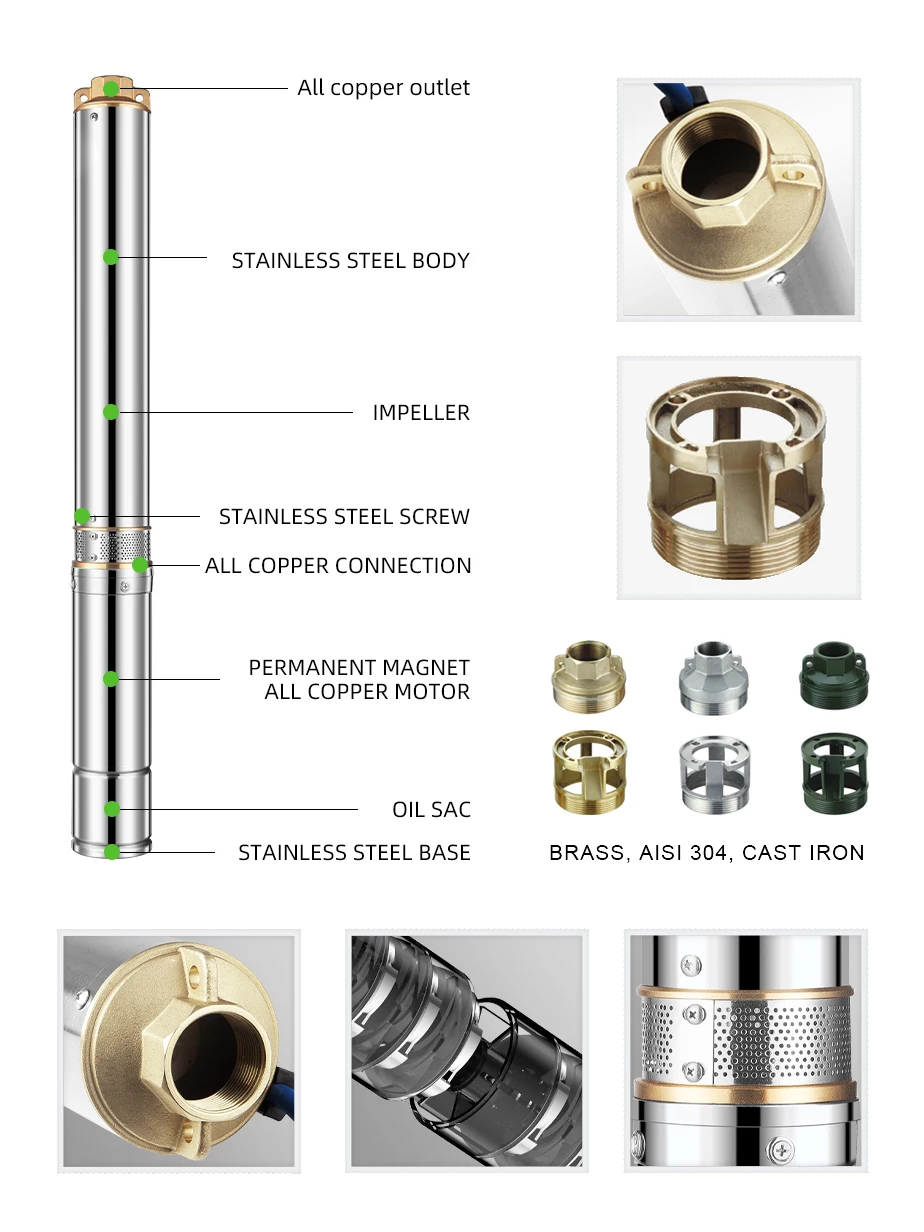 All copper outlet

STAINLESS STEEL BODY

IMPELLER

STAINLESS STEEL SCREW

ALL COPPER CONNECTION

PERMANENT MAGNET
ALL COPPER MOTOR

OIL SAC

STAINLESS STEEL BASE

BRASS, AISI 304, CAST IRON