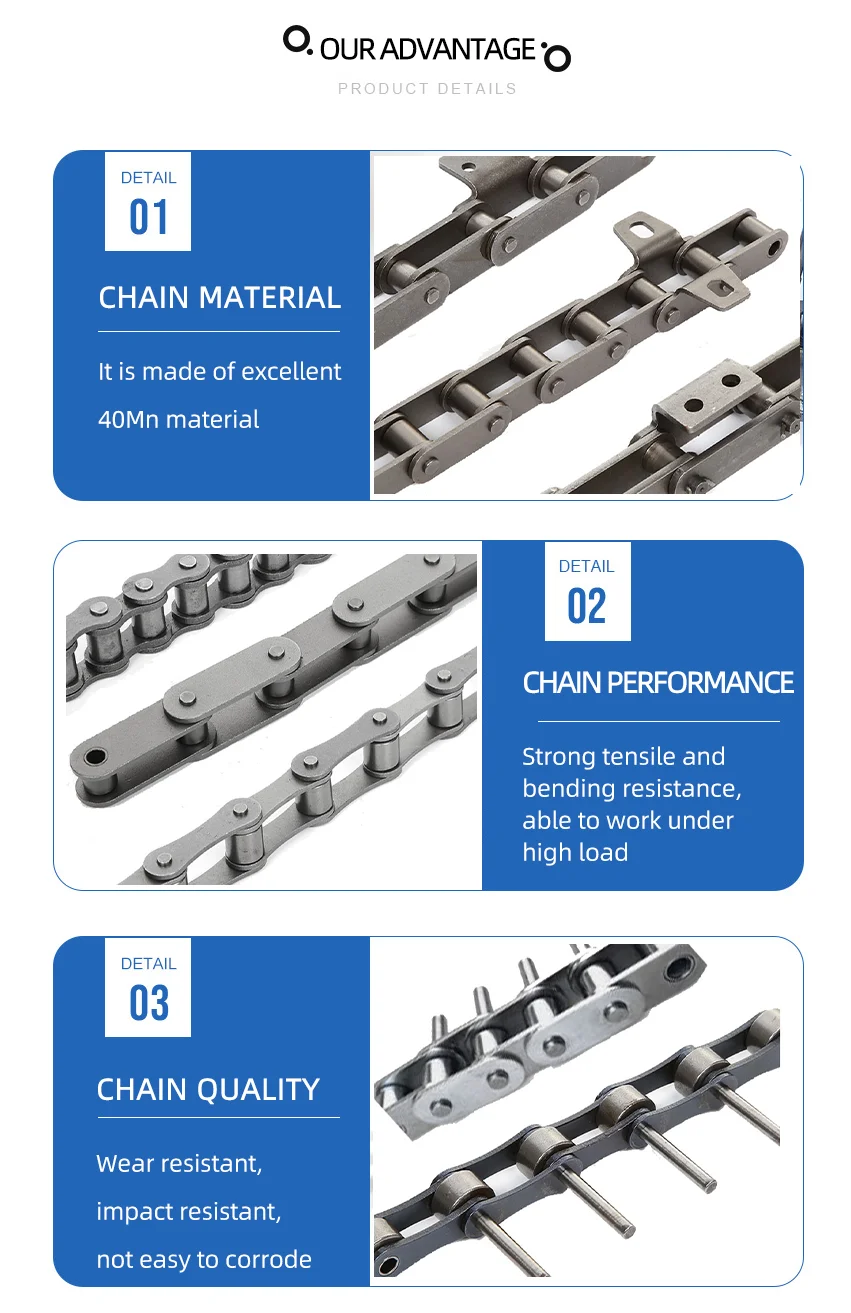 OUR ADVANTAGE
PRODUCT DETAILS

DETAIL
01

CHAIN MATERIAL

It is made of excellent 40Mn material

DETAIL
02

CHAIN PERFORMANCE

Strong tensile and bending resistance, able to work under high load

DETAIL
03

CHAIN QUALITY

Wear resistant, impact resistant, not easy to corrode