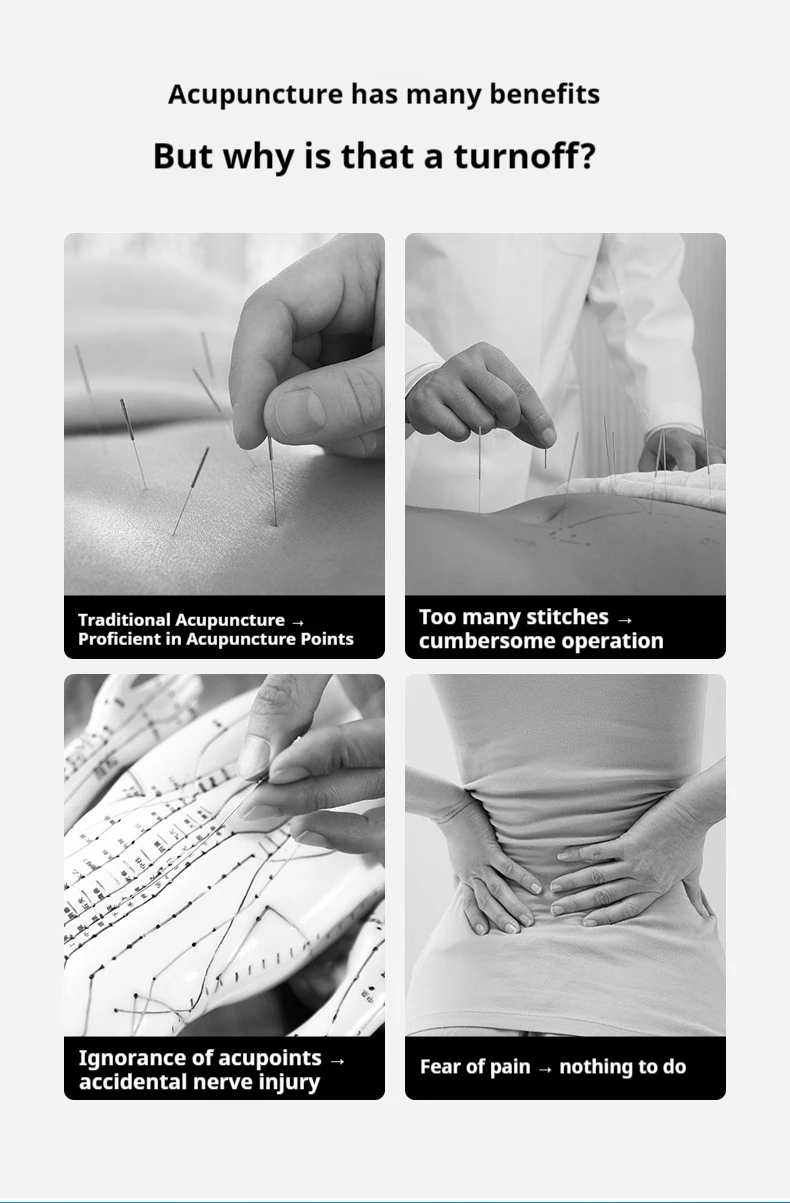 Acupuncture has many benefits

But why is that a turnoff?

Traditional Acupuncture → Proficient in Acupuncture Points

Too many stitches → cumbersome operation

Ignorance of acupoints → accidental nerve injury

Fear of pain → nothing to do