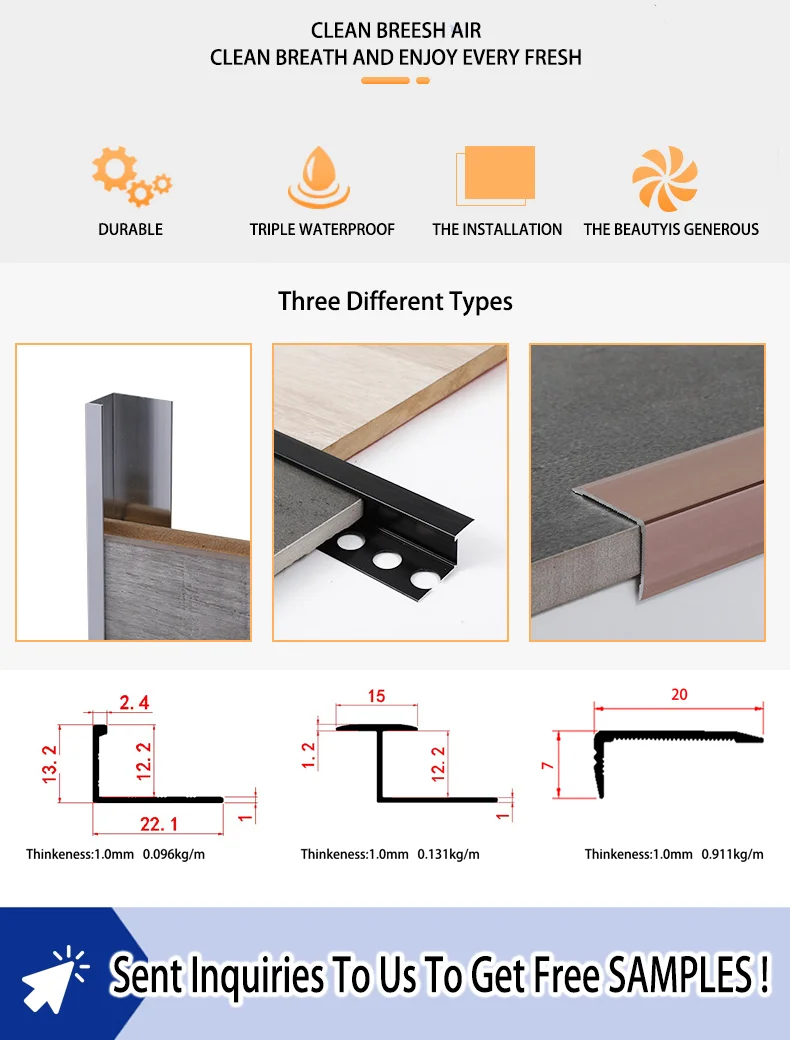 CLEAN BREESH AIR
CLEAN BREATH AND ENJOY EVERY FRESH

DURABLE

TRIPLE WATERPROOF

THE INSTALLATION

THE BEAUTYIS GENEROUS

Three Different Types

2. 4
13. 2
12. 2
22. 1
1

Thinkeness:1.0mm 0.096kg/m

15
1. 2
12. 2
1

Thinkeness:1.0mm 0.131kg/m

20
7

Thinkeness:1.0mm 0.911kg/m

Sent Inquiries To Us To Get Free SAMPLES !