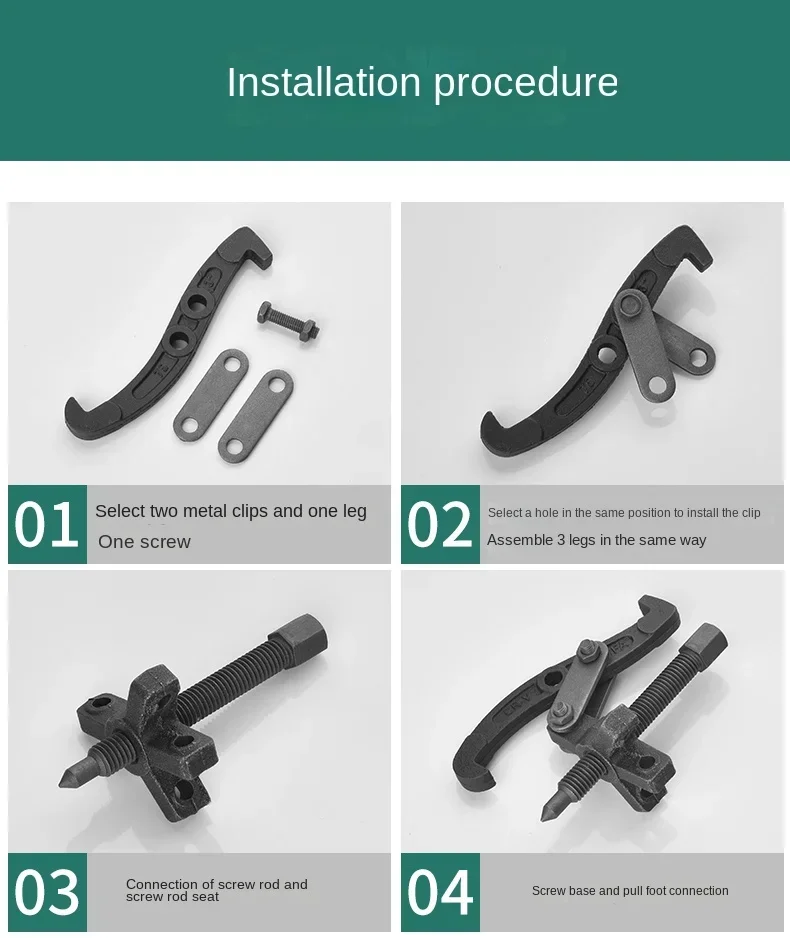 Installation procedure

01 Select two metal clips and one leg
One screw

02 Select a hole in the same position to install the clip
Assemble 3 legs in the same way

03 Connection of screw rod and screw rod seat

04 Screw base and pull foot connection