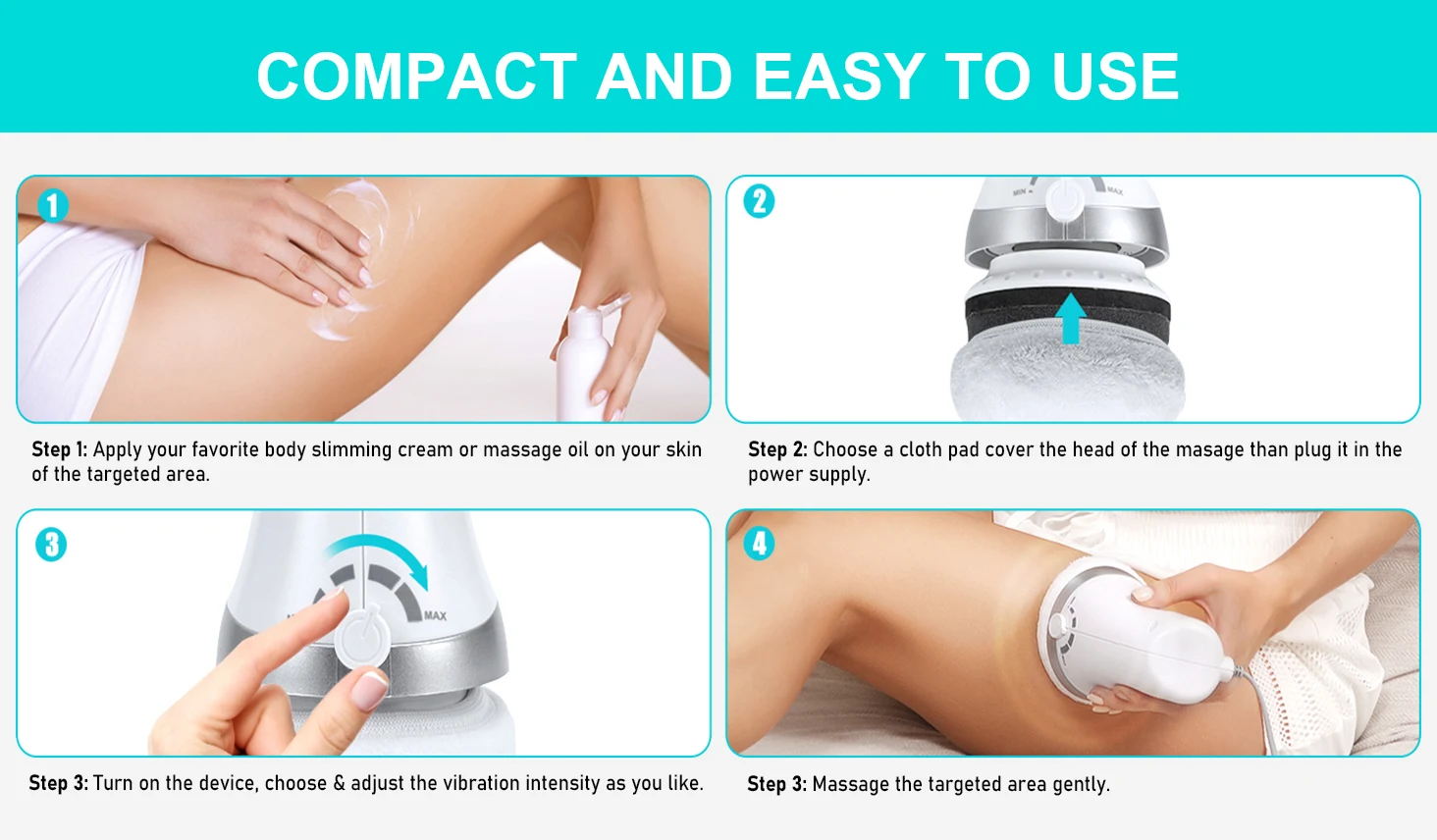 COMPACT AND EASY TO USE

1

Step 1: Apply your favorite body slimming cream or massage oil on your skin of the targeted area.

2

MIN MAX

Step 2: Choose a cloth pad cover the head of the masage than plug it in the power supply.

3

MAX

Step 3: Turn on the device, choose & adjust the vibration intensity as you like.

4

Step 3: Massage the targeted area gently.