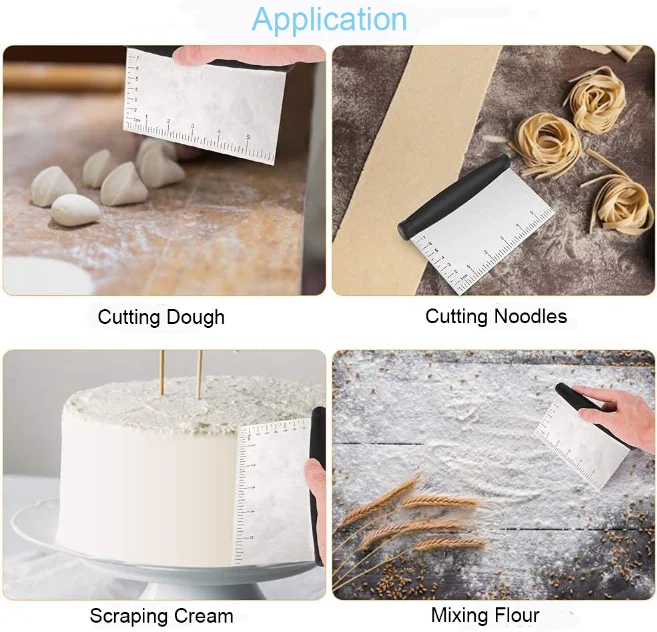 Application

Cutting Dough

Cutting Noodles

Scraping Cream

Mixing Flour