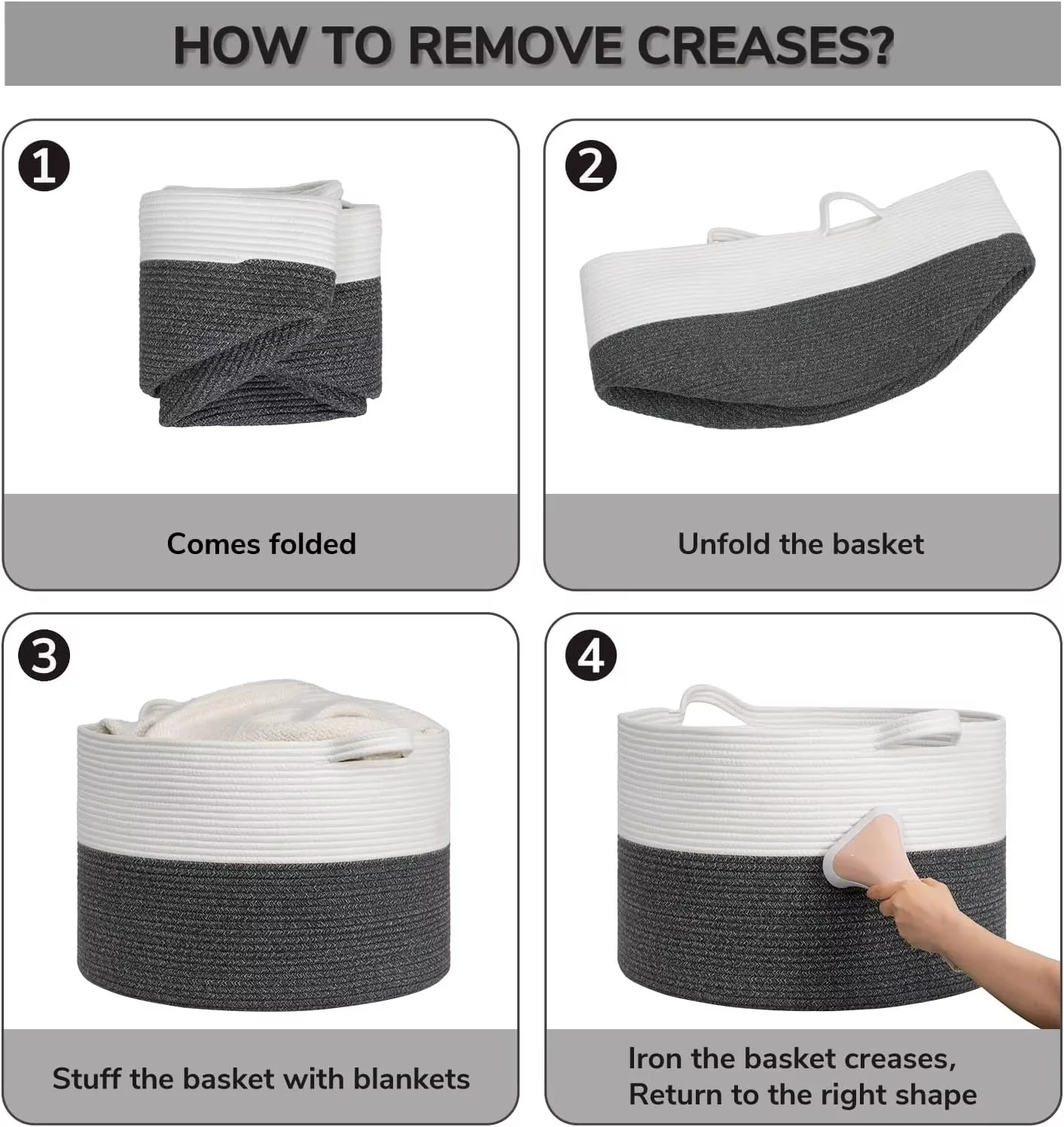 HOW TO REMOVE CREASES?

1

Comes folded

2

Unfold the basket

3

Stuff the basket with blankets

4

Iron the basket creases,
Return to the right shape