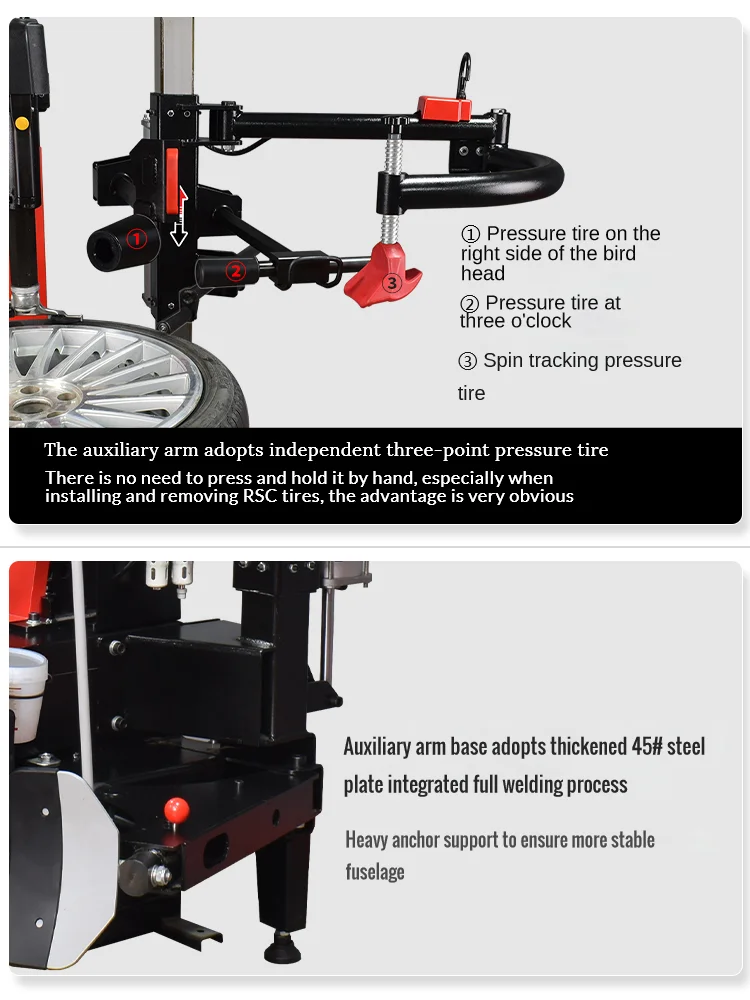 ① ② ③

① Pressure tire on the right side of the bird head

② Pressure tire at three o'clock

③ Spin tracking pressure tire

The auxiliary arm adopts independent three-point pressure tire

There is no need to press and hold it by hand, especially when installing and removing RSC tires, the advantage is very obvious

Auxiliary arm base adopts thickened 45# steel plate integrated full welding process

Heavy anchor support to ensure more stable fuselage