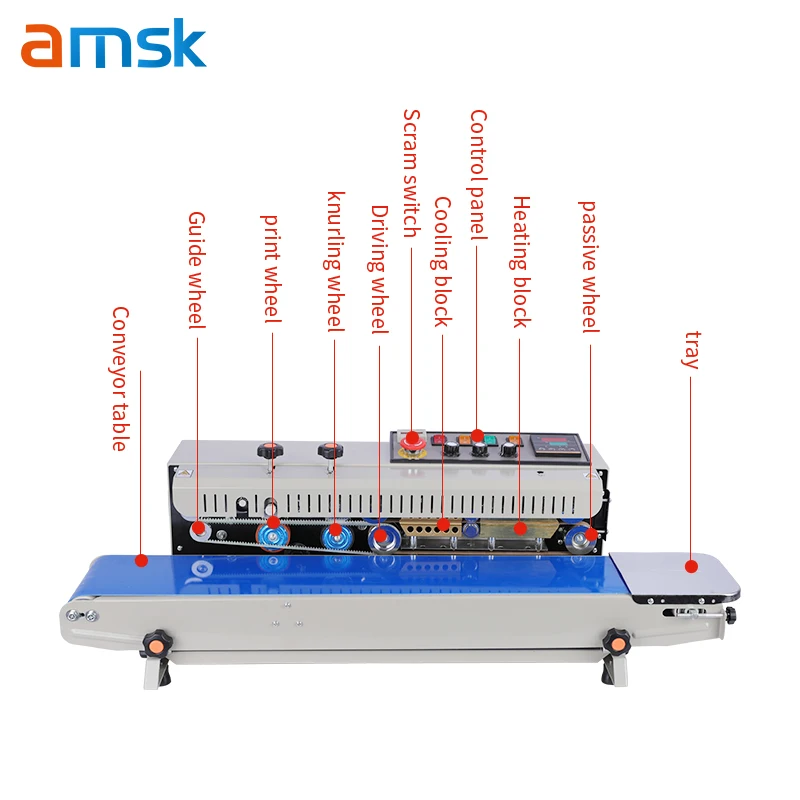 amsk

Conveyor table

Guide wheel

print wheel

knurling wheel

Driving wheel

Scram switch

Cooling block

Control panel

Heating block

passive wheel

tray