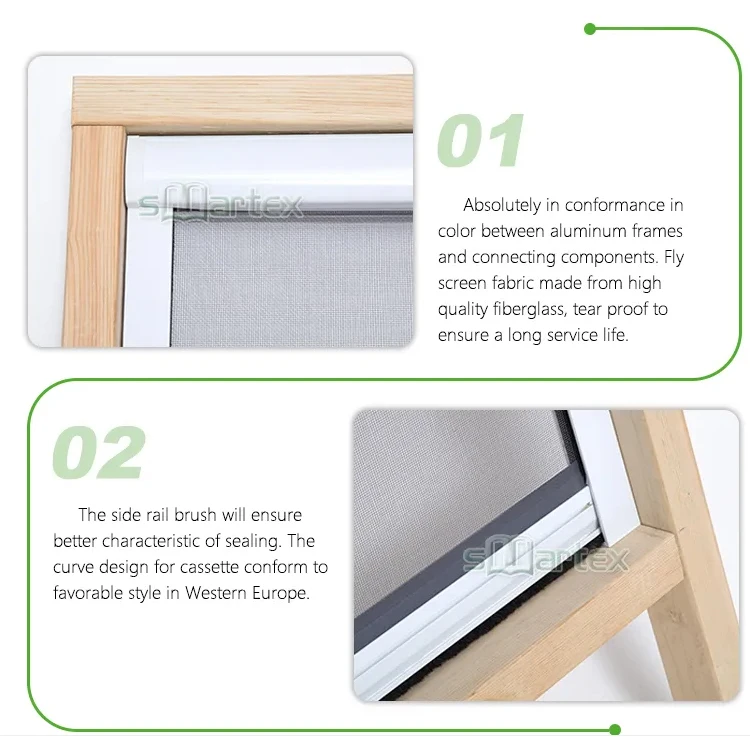 smartex

01

Absolutely in conformance in color between aluminum frames and connecting components. Fly screen fabric made from high quality fiberglass, tear proof to ensure a long service life.

02

The side rail brush will ensure better characteristic of sealing. The curve design for cassette conform to favorable style in Western Europe.

smartex