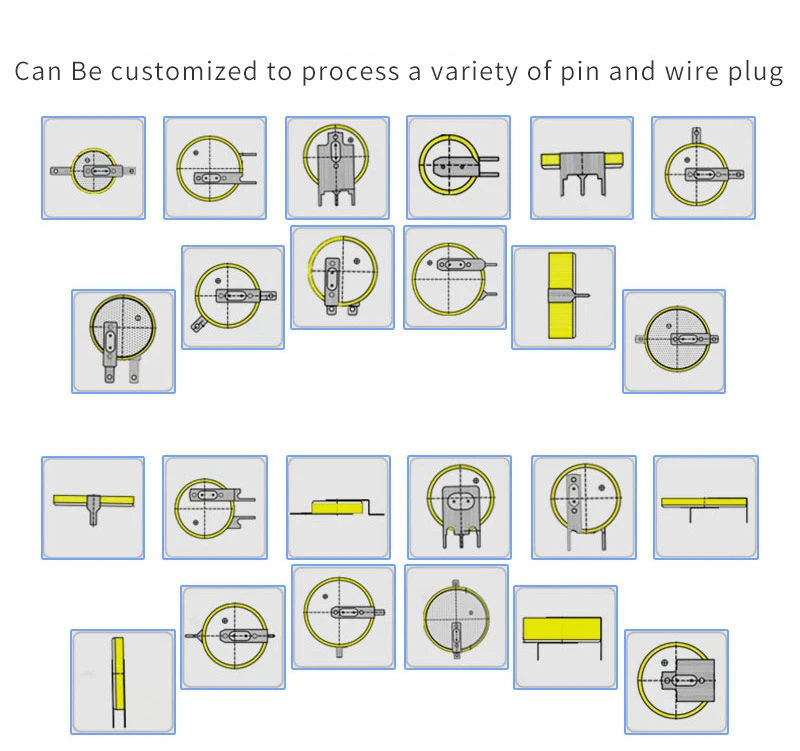 Can Be customized to process a variety of pin and wire plug