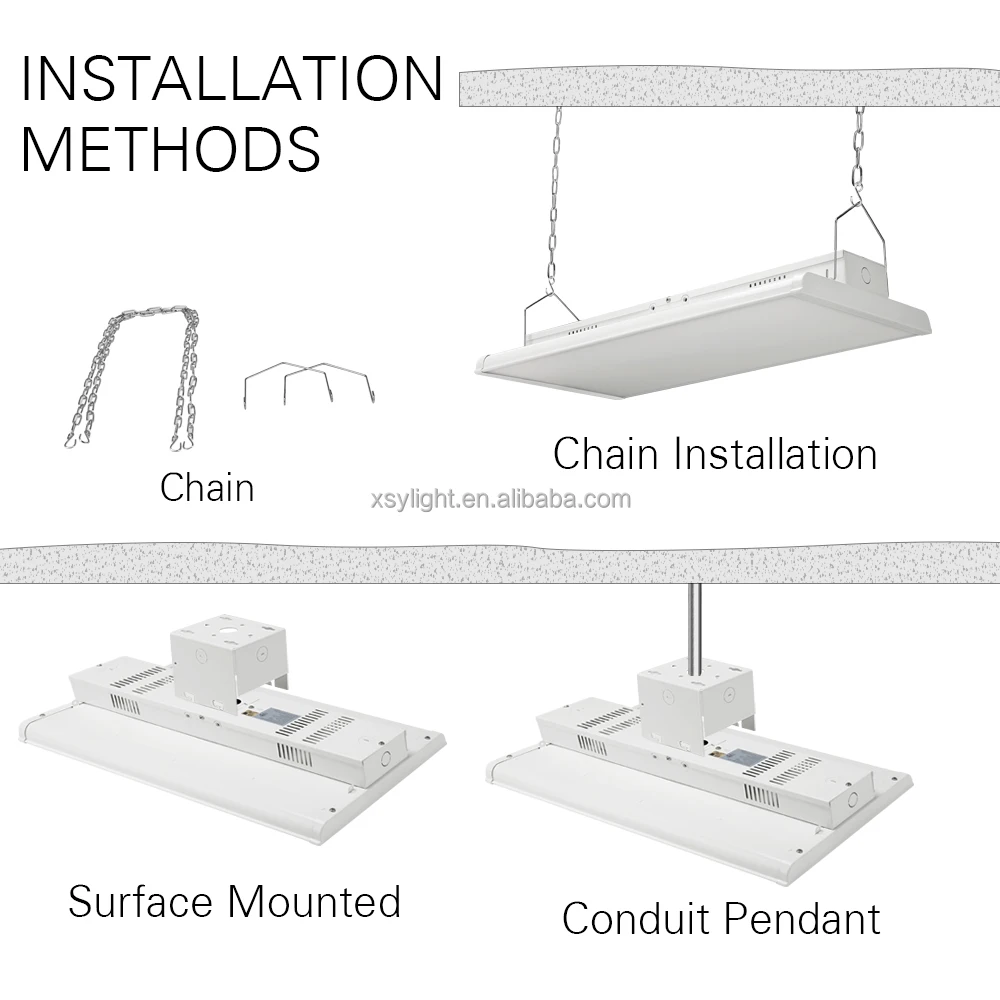 INSTALLATION METHODS

Chain

Chain Installation

xsylight.en.alibaba.com

Surface Mounted

Conduit Pendant