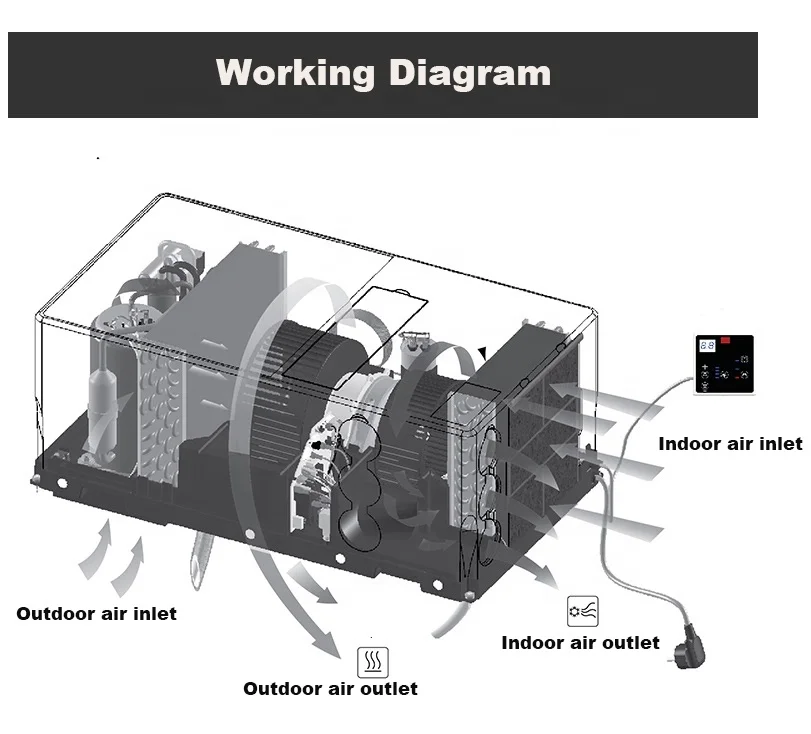 Working Diagram

Indoor air inlet

Outdoor air inlet

Indoor air outlet

Outdoor air outlet