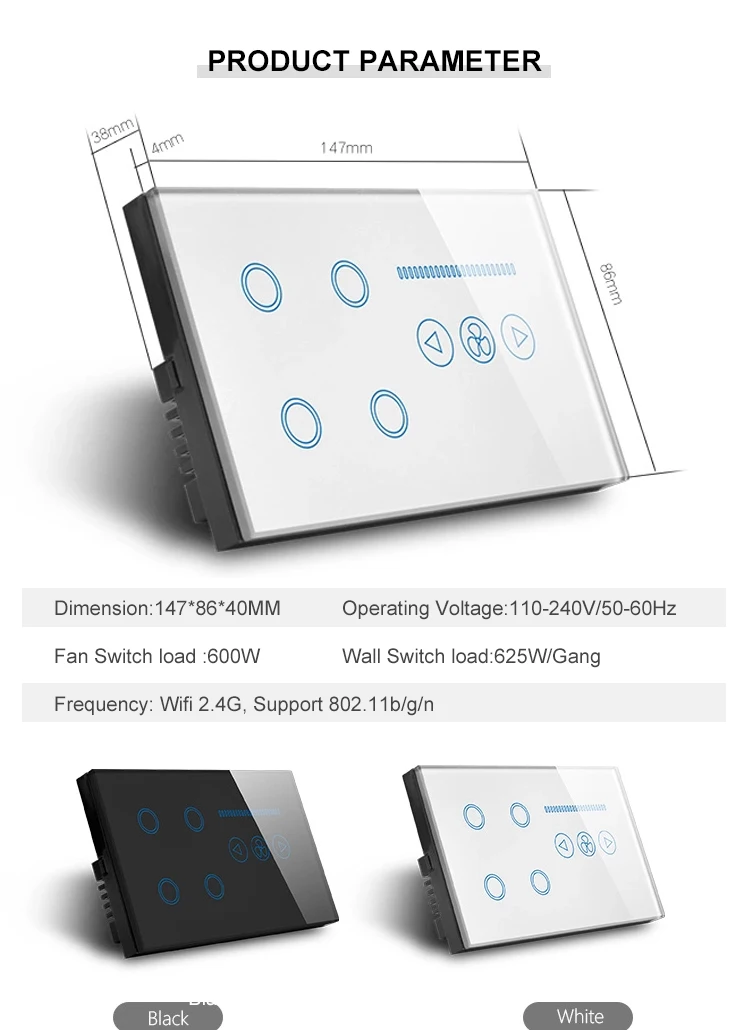 PRODUCT PARAMETER

38mm
4mm
147mm
86mm

Dimension:147*86*40MM
Operating Voltage:110-240V/50-60Hz

Fan Switch load :600W
Wall Switch load:625W/Gang

Frequency: Wifi 2.4G, Support 802.11b/g/n

Black
White