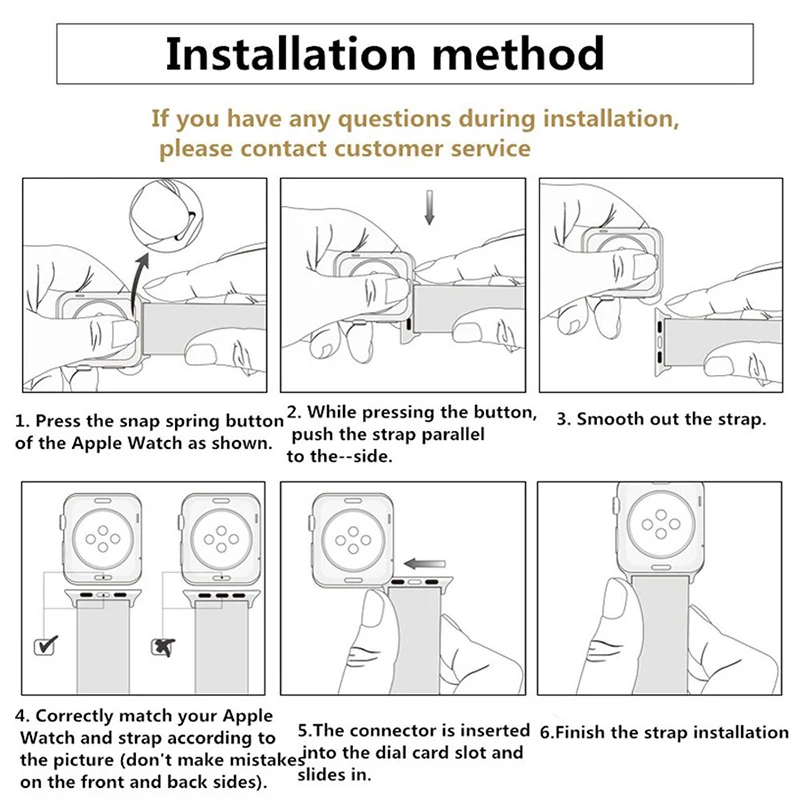 Installation method

If you have any questions during installation, please contact customer service

1. Press the snap spring button of the Apple Watch as shown.

2. While pressing the button, push the strap parallel to the--side.

3. Smooth out the strap.

4. Correctly match your Apple Watch and strap according to the picture (don't make mistakes on the front and back sides).

5.The connector is inserted into the dial card slot and slides in.

6.Finish the strap installation