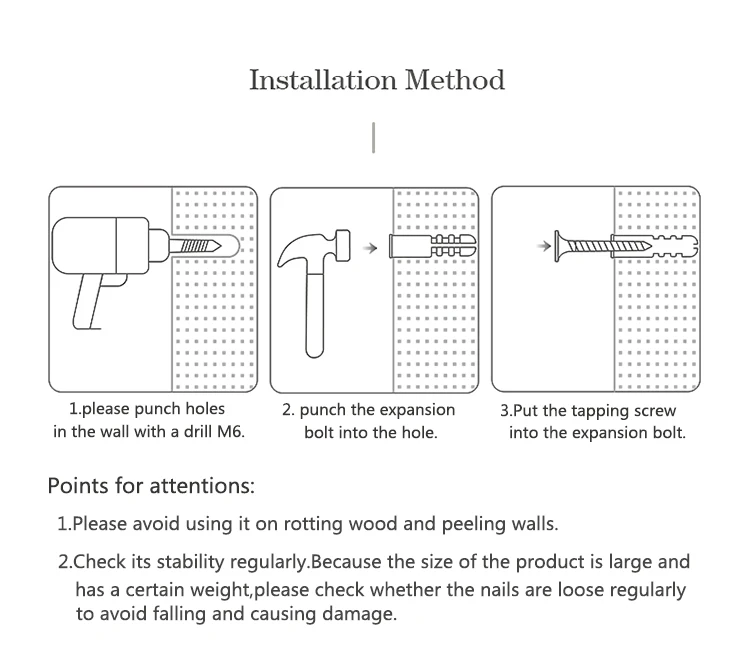 Installation Method

1.please punch holes in the wall with a drill M6.

2. punch the expansion bolt into the hole.

3.Put the tapping screw into the expansion bolt.

Points for attentions:

1.Please avoid using it on rotting wood and peeling walls.

2.Check its stability regularly.Because the size of the product is large and has a certain weight,please check whether the nails are loose regularly to avoid falling and causing damage.