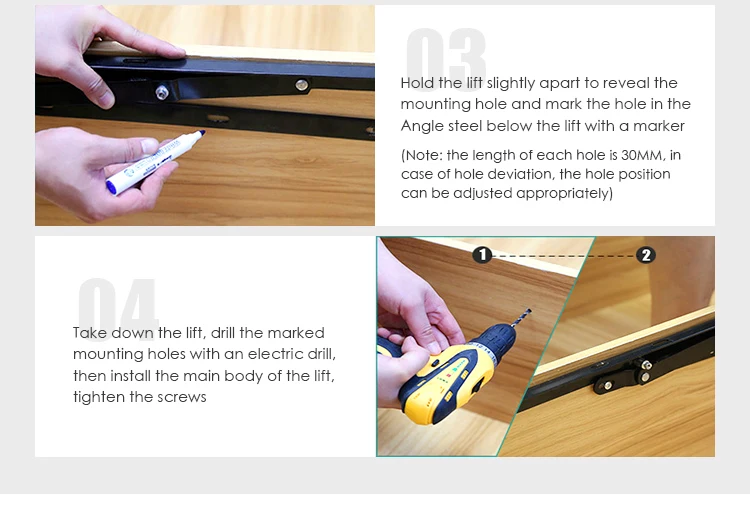 03

Hold the lift slightly apart to reveal the mounting hole and mark the hole in the Angle steel below the lift with a marker

(Note: the length of each hole is 30MM, in case of hole deviation, the hole position can be adjusted appropriately)

04

Take down the lift, drill the marked mounting holes with an electric drill, then install the main body of the lift, tighten the screws

1

2