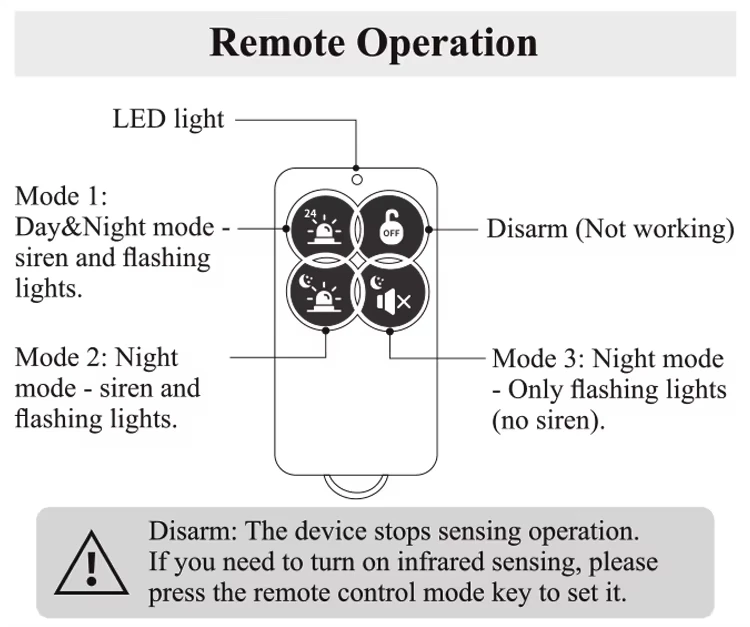 Remote Operation

LED light

Mode 1:
Day&Night mode - siren and flashing lights.

24

OFF

Disarm (Not working)

Mode 2: Night mode - siren and flashing lights.

Mode 3: Night mode - Only flashing lights (no siren).

Disarm: The device stops sensing operation. If you need to turn on infrared sensing, please press the remote control mode key to set it.