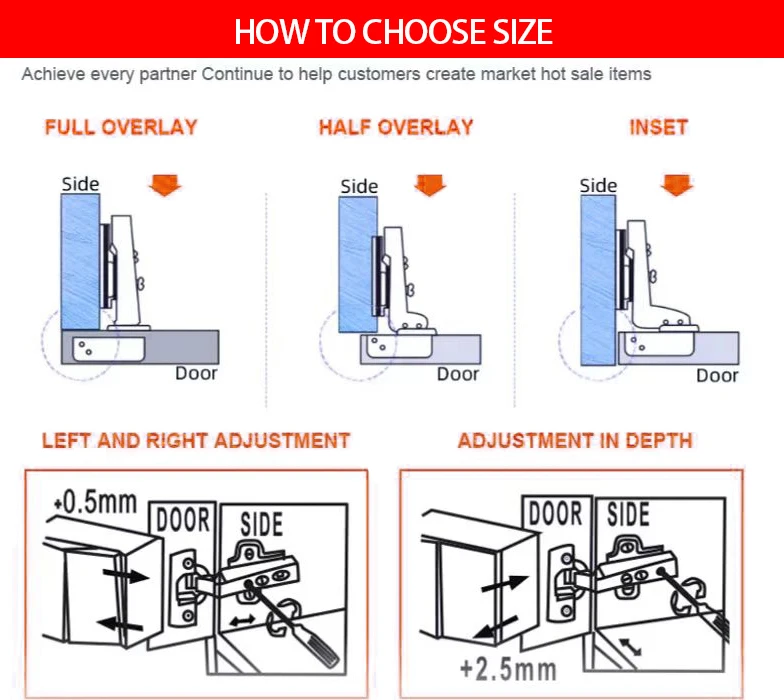 HOW TO CHOOSE SIZE

Achieve every partner Continue to help customers create market hot sale items

FULL OVERLAY

Side

Door

HALF OVERLAY

Side

Door

INSET

Side

Door

LEFT AND RIGHT ADJUSTMENT

+0.5mm

DOOR

SIDE

ADJUSTMENT IN DEPTH

DOOR

SIDE

+2.5mm