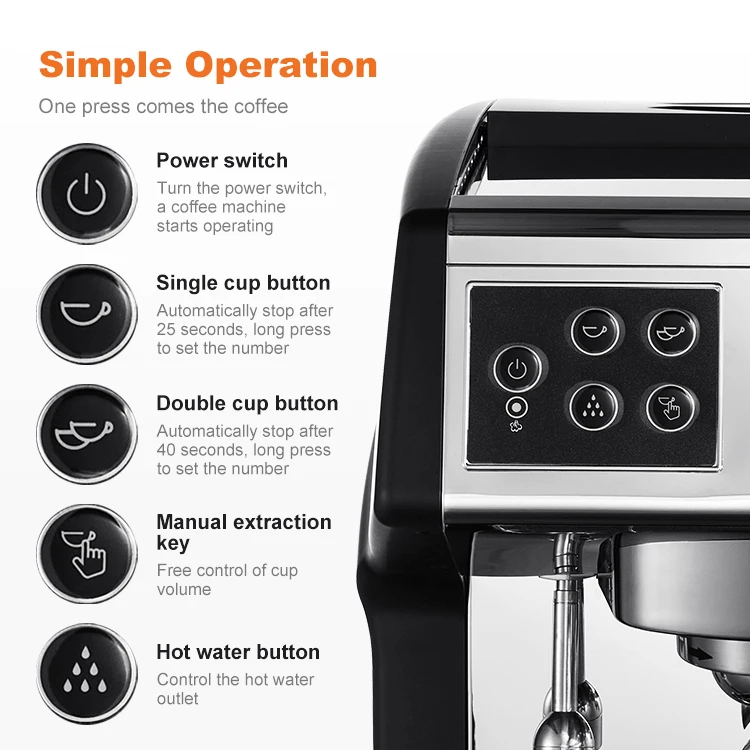 Simple Operation

One press comes the coffee

Power switch

Turn the power switch, a coffee machine starts operating

Single cup button

Automatically stop after 25 seconds, long press to set the number

Double cup button

Automatically stop after 40 seconds, long press to set the number

Manual extraction key

Free control of cup volume

Hot water button

Control the hot water outlet