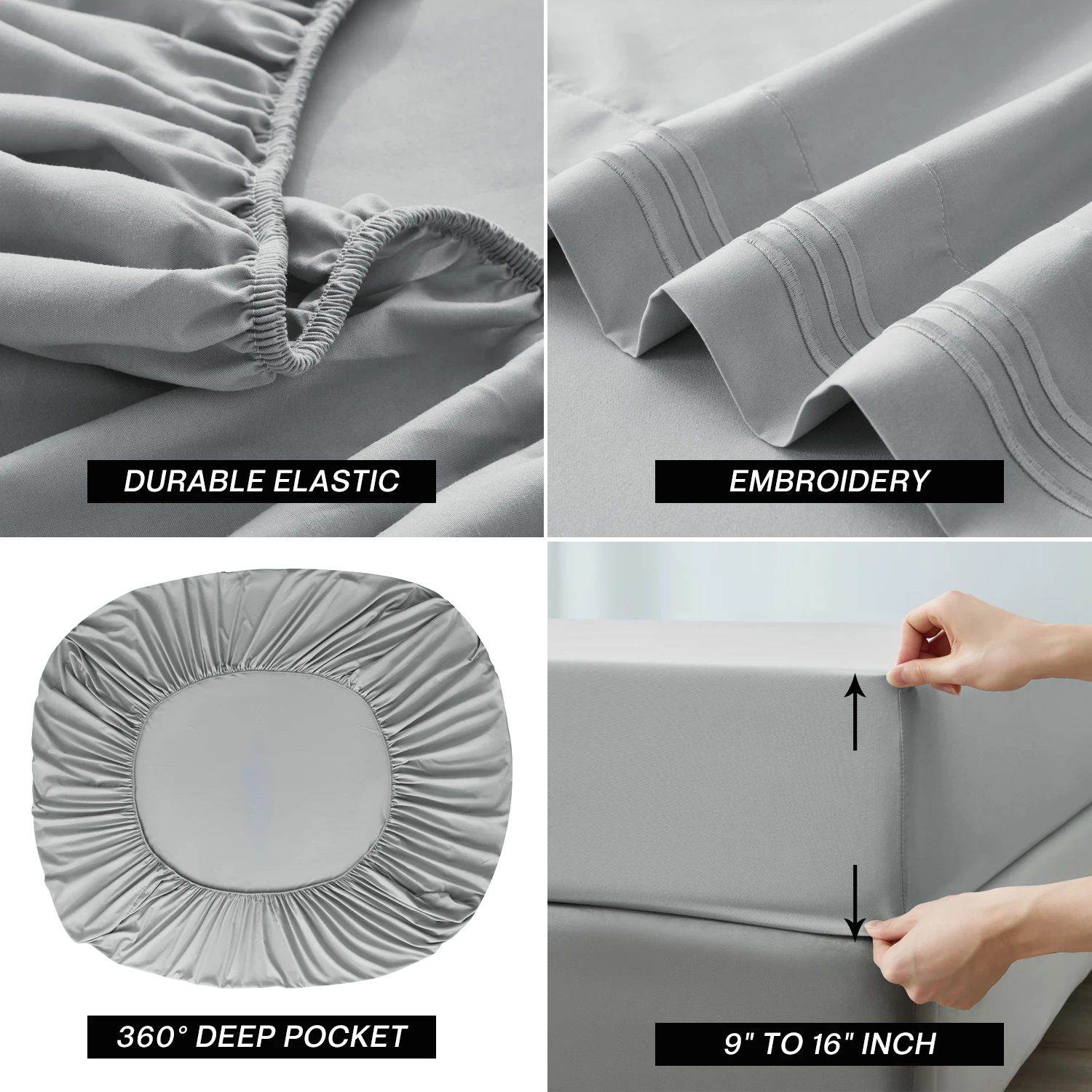 DURABLE ELASTIC

EMBROIDERY

360° DEEP POCKET

9" TO 16" INCH