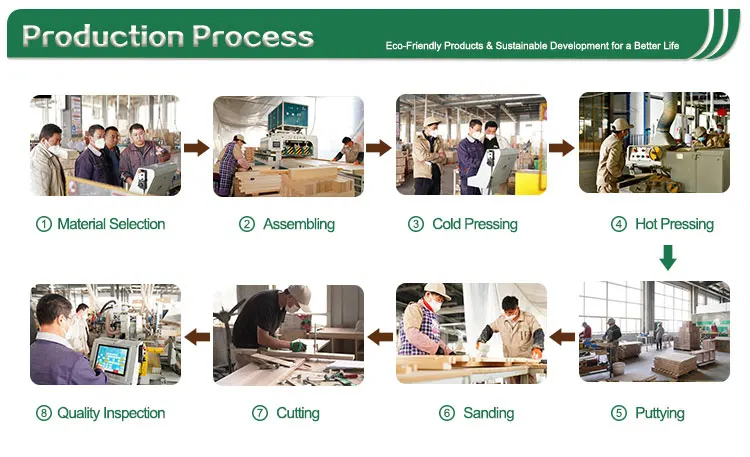 Production Process

Eco-Friendly Products & Sustainable Development for a Better Life

① Material Selection

② Assembling

③ Cold Pressing

④ Hot Pressing

⑤ Puttying

⑥ Sanding

⑦ Cutting

⑧ Quality Inspection