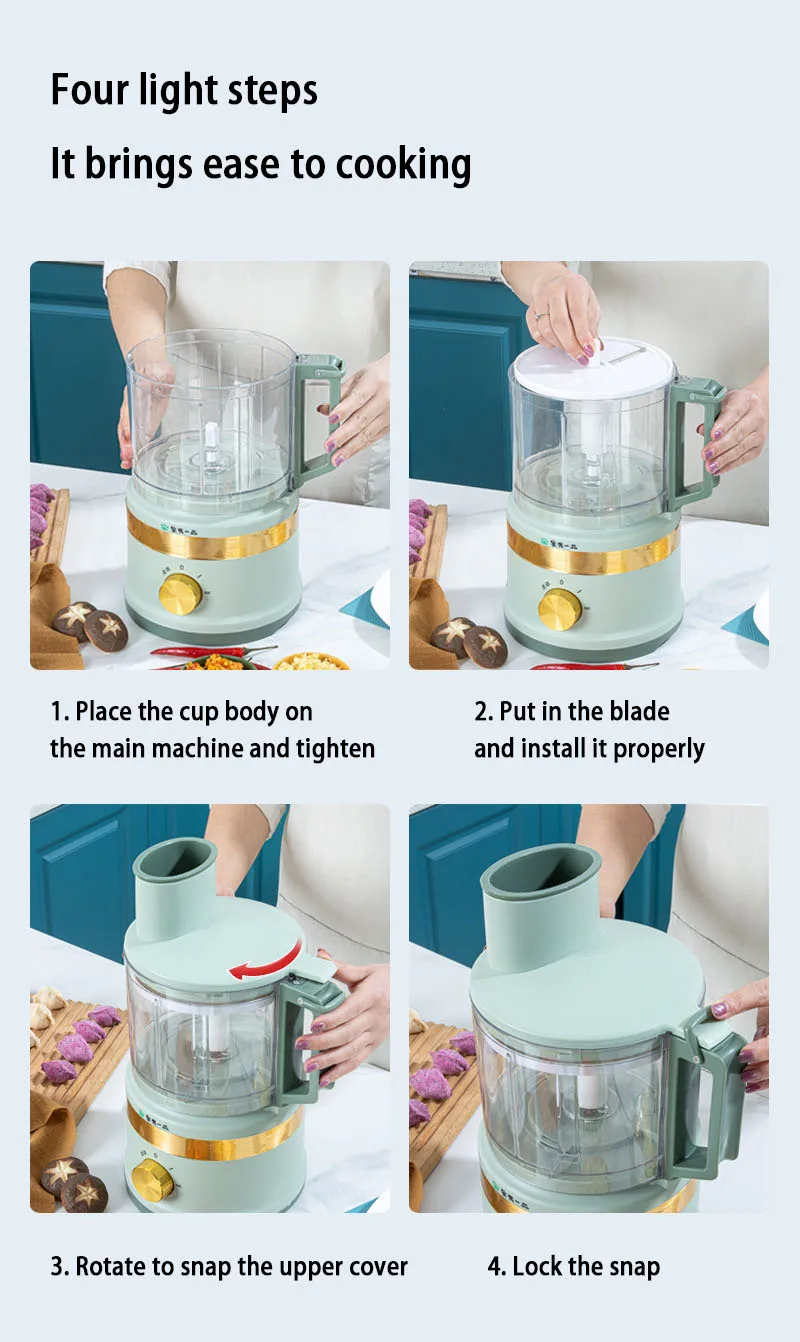 Four light steps

It brings ease to cooking

1. Place the cup body on the main machine and tighten

2. Put in the blade and install it properly

3. Rotate to snap the upper cover

4. Lock the snap