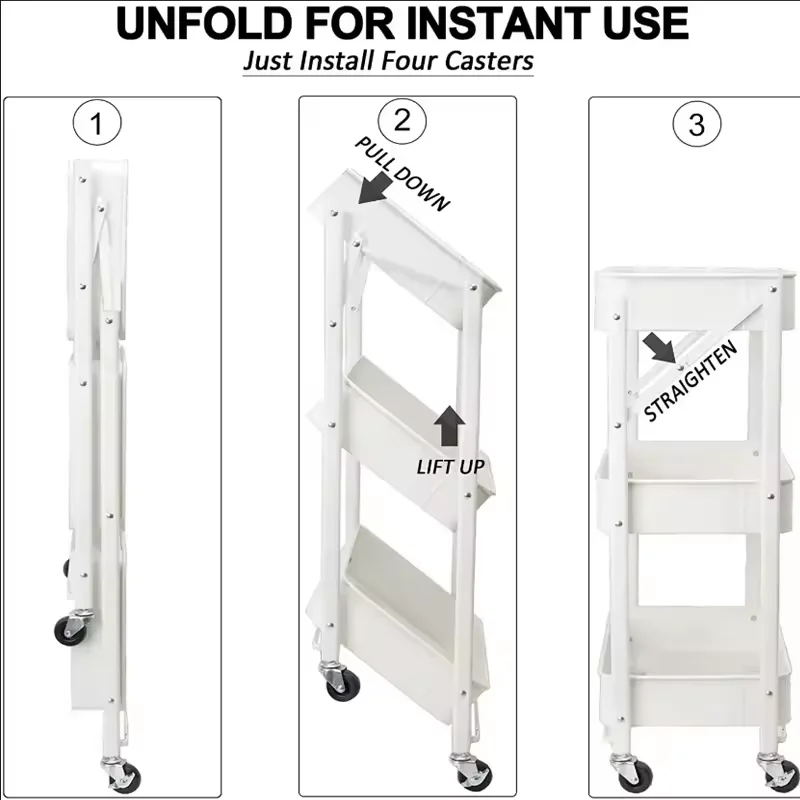 UNFOLD FOR INSTANT USE

Just Install Four Casters

1

2

PULL DOWN

LIFT UP

3

STRAIGHTEN