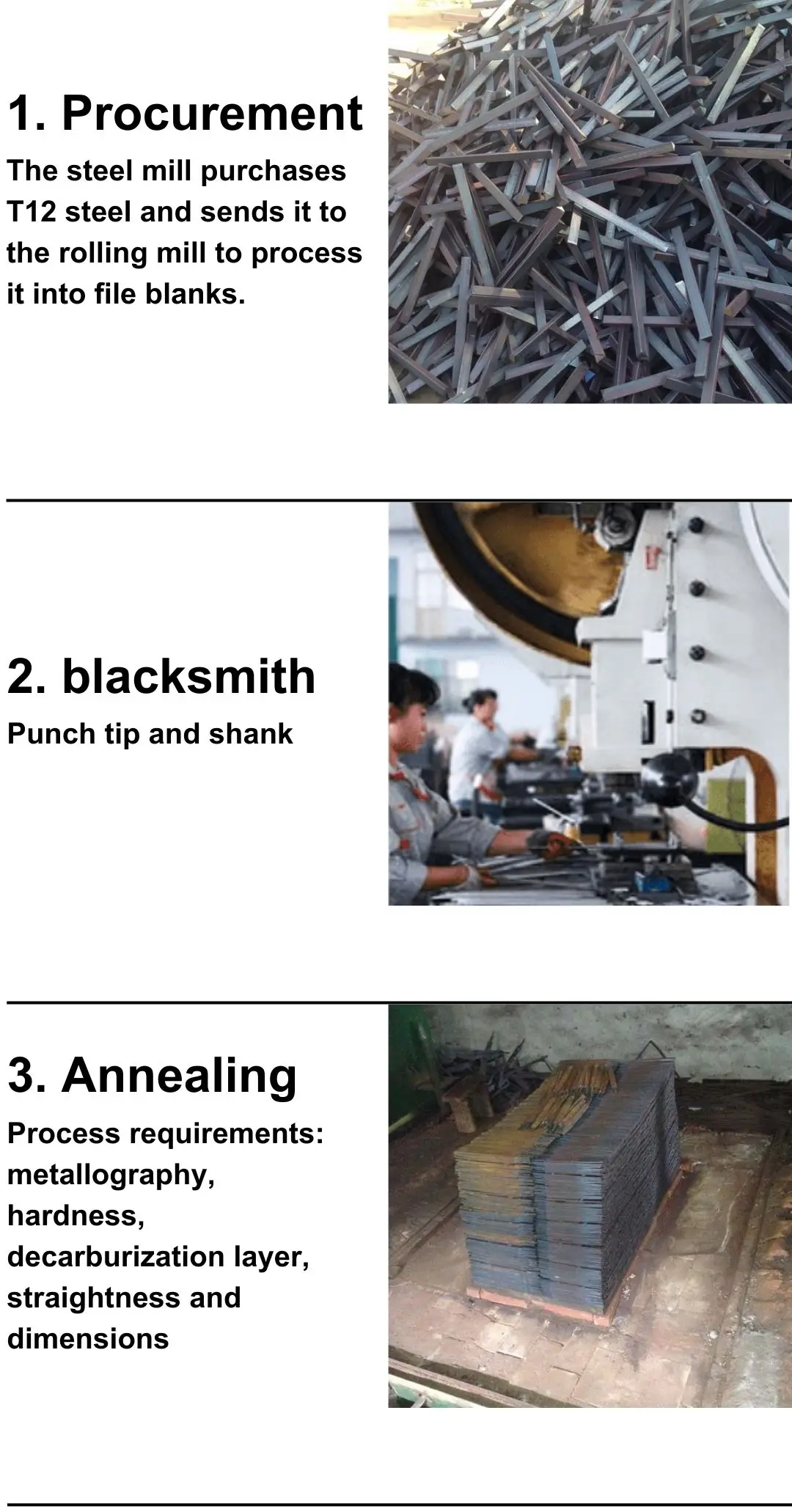 1. Procurement

The steel mill purchases T12 steel and sends it to the rolling mill to process it into file blanks.

2. blacksmith

Punch tip and shank

3. Annealing

Process requirements: metallography, hardness, decarburization layer, straightness and dimensions