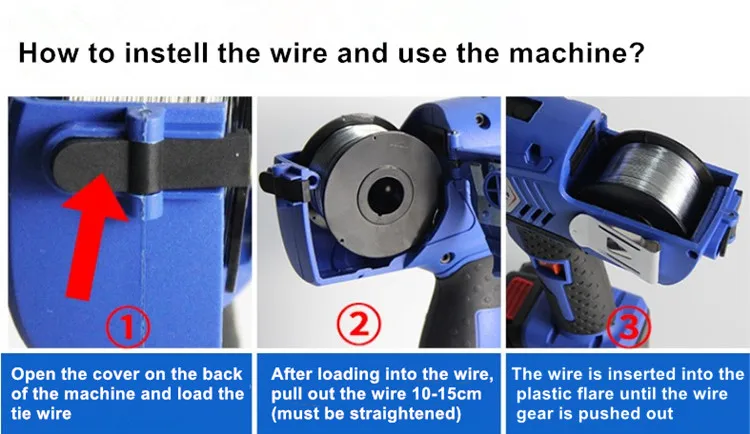 How to instell the wire and use the machine?

①

②

③

Open the cover on the back of the machine and load the tie wire

After loading into the wire, pull out the wire 10-15cm (must be straightened)

The wire is inserted into the plastic flare until the wire gear is pushed out