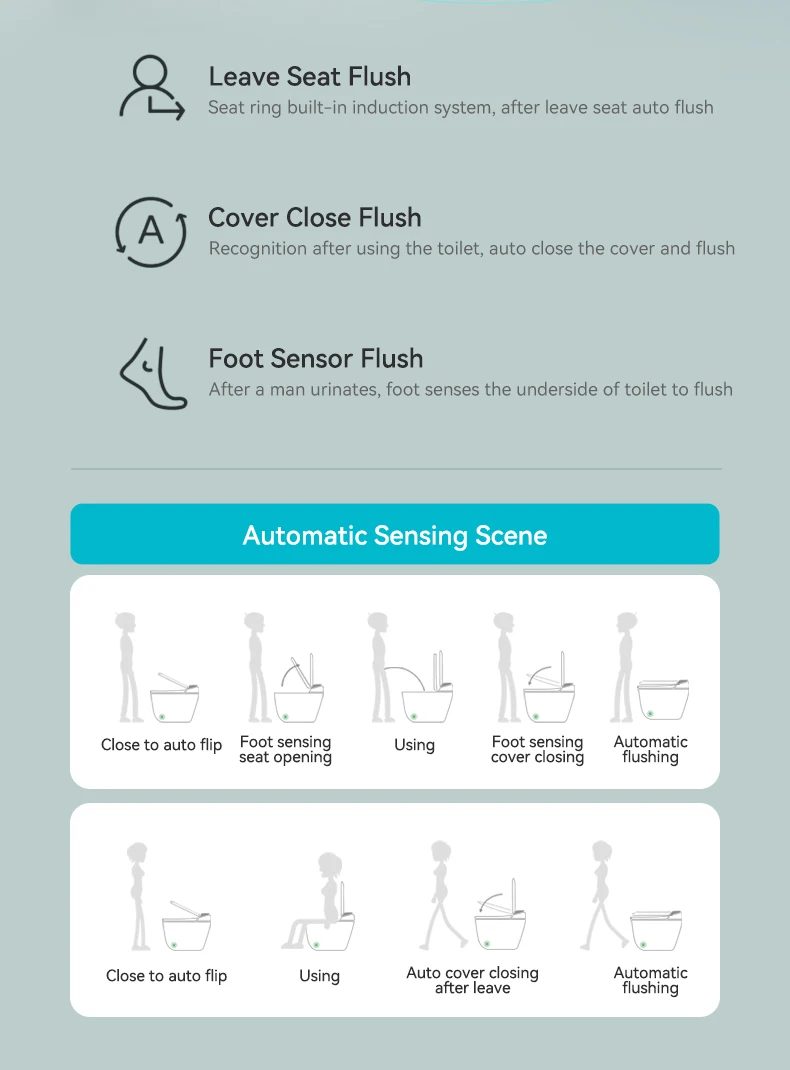 Leave Seat Flush
Seat ring built-in induction system, after leave seat auto flush

A

Cover Close Flush
Recognition after using the toilet, auto close the cover and flush

Foot Sensor Flush
After a man urinates, foot senses the underside of toilet to flush

Automatic Sensing Scene

Close to auto flip

Foot sensing seat opening

Using

Foot sensing cover closing

Automatic flushing

Close to auto flip

Using

Auto cover closing after leave

Automatic flushing