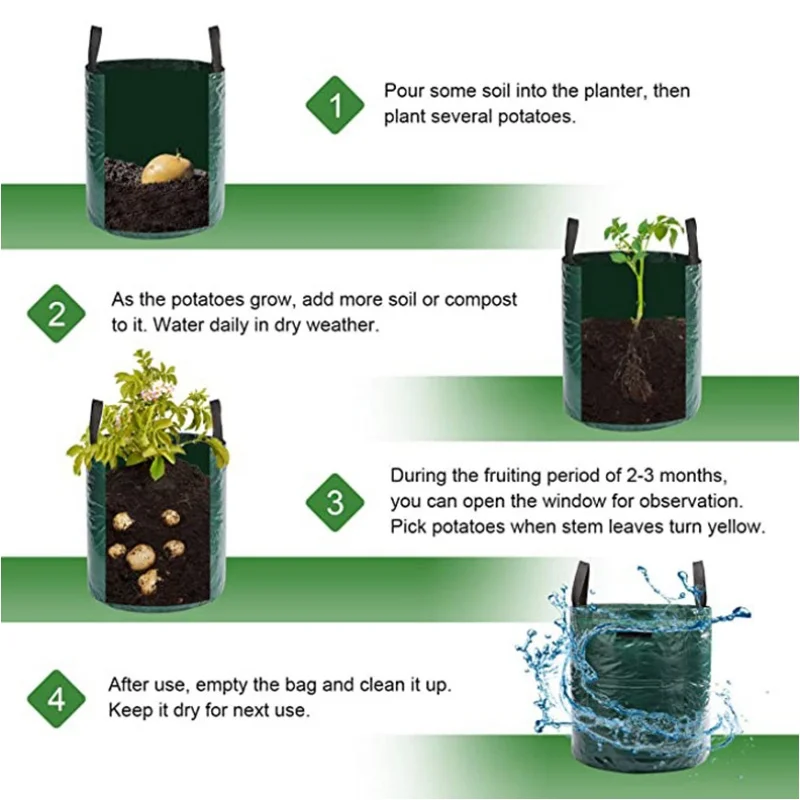 1 Pour some soil into the planter, then plant several potatoes.

2 As the potatoes grow, add more soil or compost to it. Water daily in dry weather.

3 During the fruiting period of 2-3 months, you can open the window for observation. Pick potatoes when stem leaves turn yellow.

4 After use, empty the bag and clean it up. Keep it dry for next use.