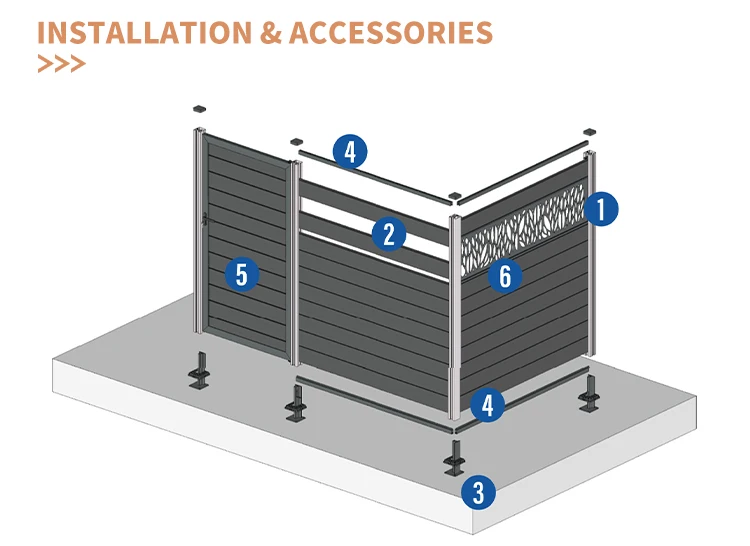 INSTALLATION & ACCESSORIES
>>>

4
1
2
5
6
4
3