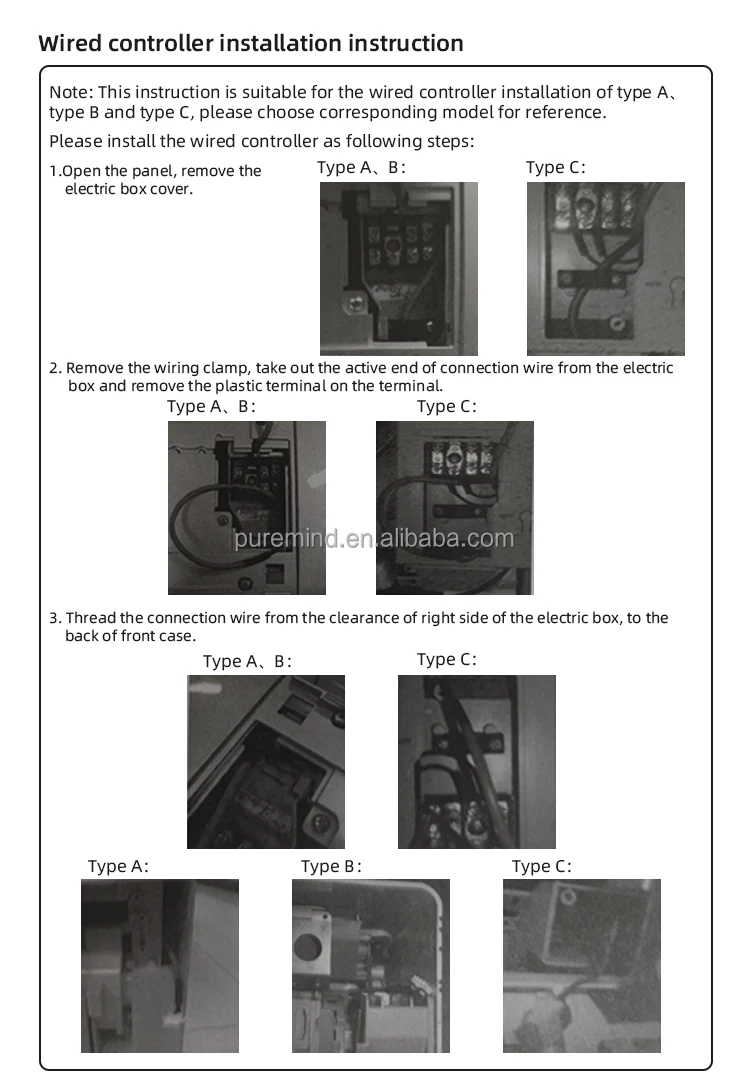 Wired controller installation instruction

Note: This instruction is suitable for the wired controller installation of type A、type B and type C, please choose corresponding model for reference.

Please install the wired controller as following steps:

1.Open the panel, remove the electric box cover.

Type A、B:

Type C:

2. Remove the wiring clamp, take out the active end of connection wire from the electric box and remove the plastic terminal on the terminal.

Type A、B:

Type C:

puremind.en.alibaba.com

3. Thread the connection wire from the clearance of right side of the electric box, to the back of front case.

Type A、B:

Type C:

Type A:

Type B:

Type C: