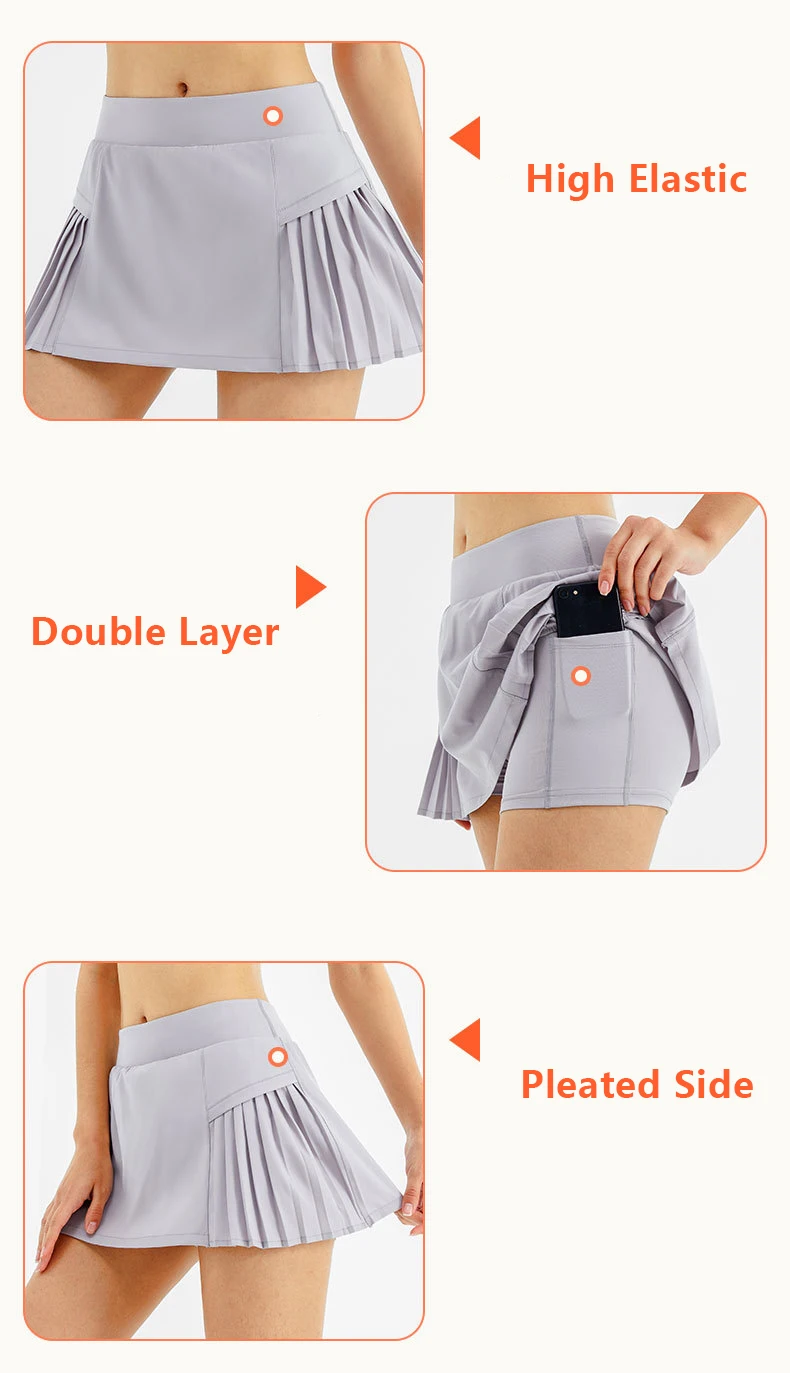 High Elastic

Double Layer

Pleated Side