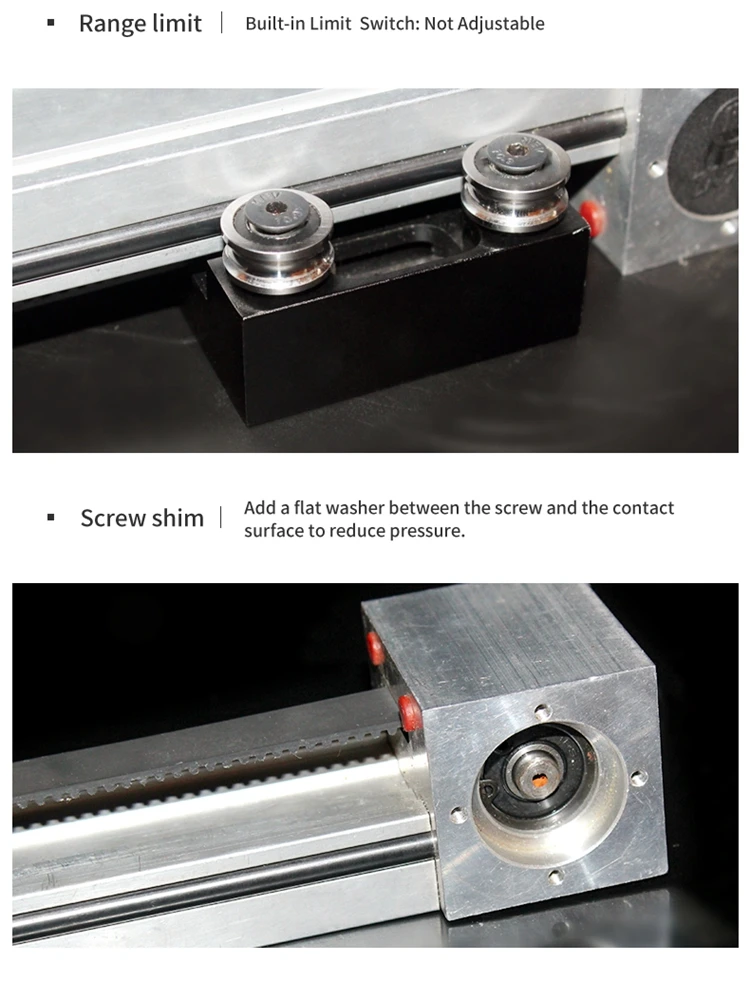 ▪ Range limit | Built-in Limit Switch: Not Adjustable

▪ Screw shim | Add a flat washer between the screw and the contact surface to reduce pressure.