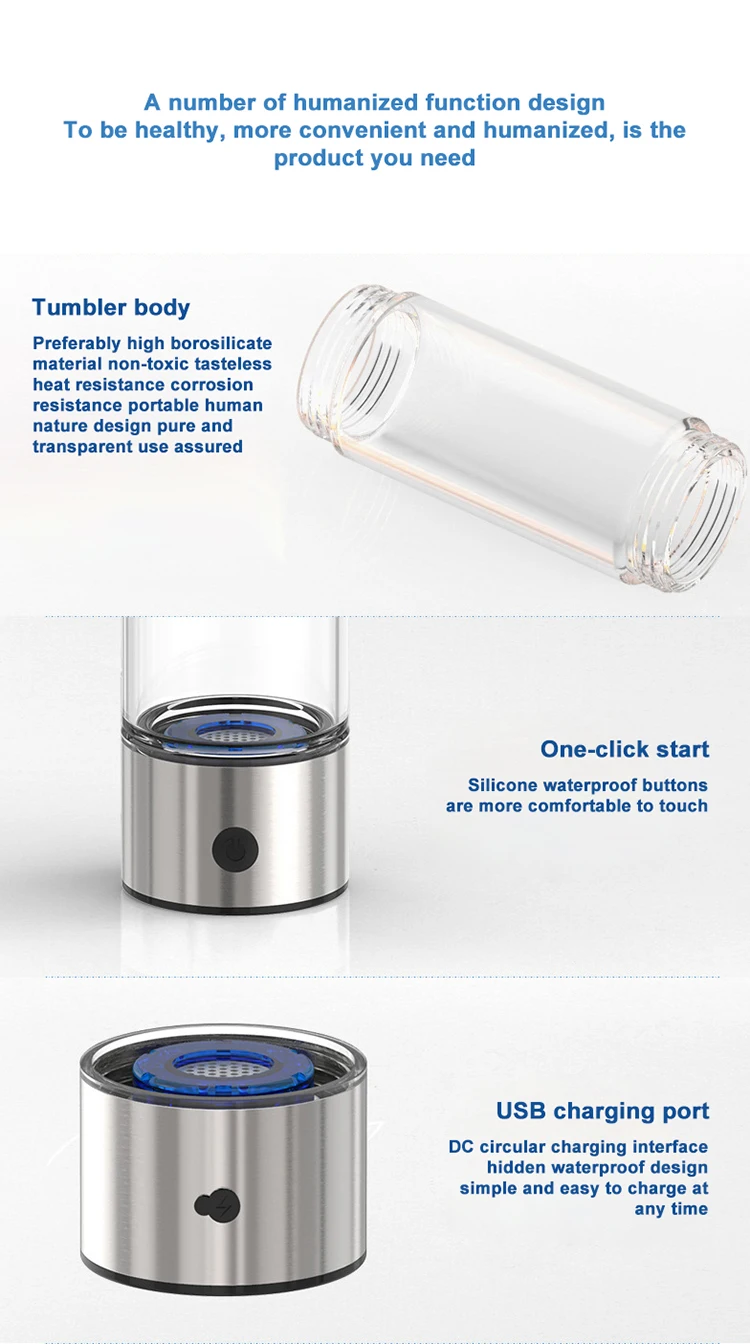 A number of humanized function design
To be healthy, more convenient and humanized, is the product you need

Tumbler body

Preferably high borosilicate material non-toxic tasteless heat resistance corrosion resistance portable human nature design pure and transparent use assured

One-click start

Silicone waterproof buttons are more comfortable to touch

USB charging port

DC circular charging interface hidden waterproof design simple and easy to charge at any time