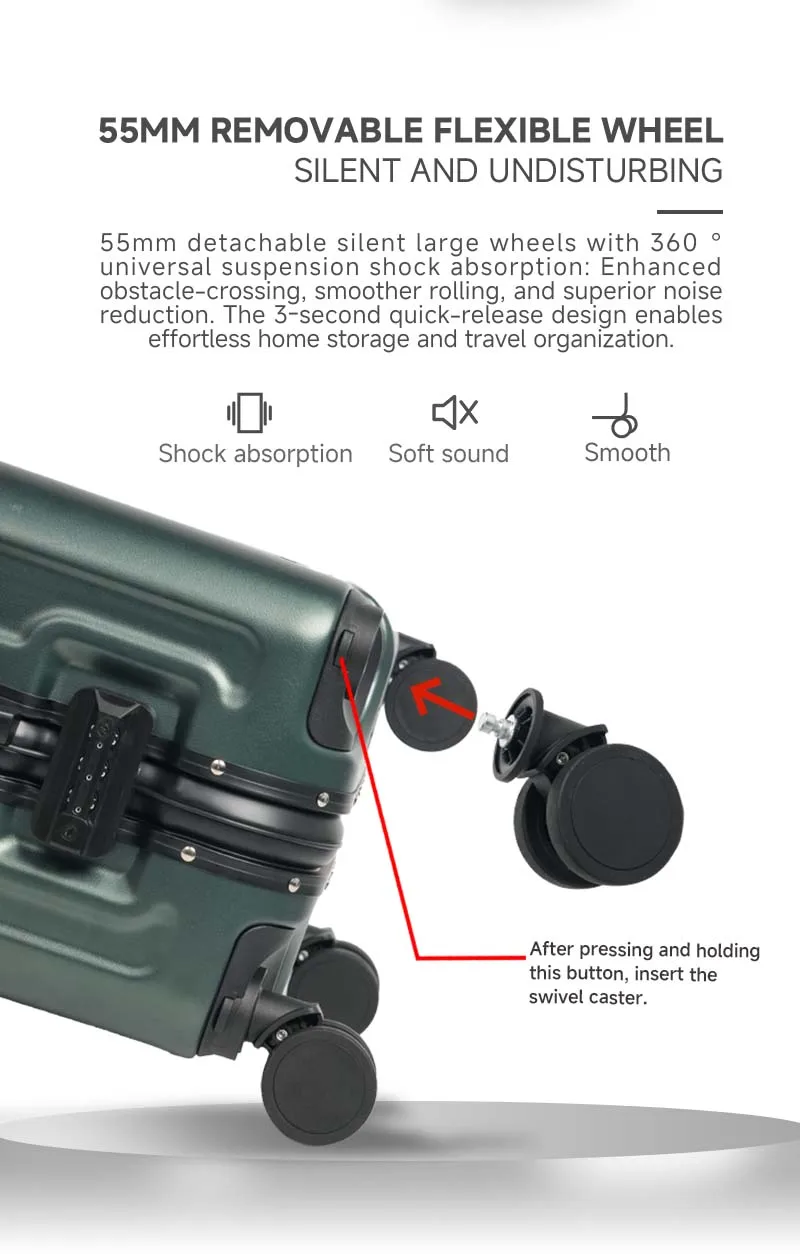 55MM REMOVABLE FLEXIBLE WHEEL
SILENT AND UNDISTURBING

55mm detachable silent large wheels with 360 ° universal suspension shock absorption: Enhanced obstacle-crossing, smoother rolling, and superior noise reduction. The 3-second quick-release design enables effortless home storage and travel organization.

Shock absorption
Soft sound
Smooth

After pressing and holding this button, insert the swivel caster.