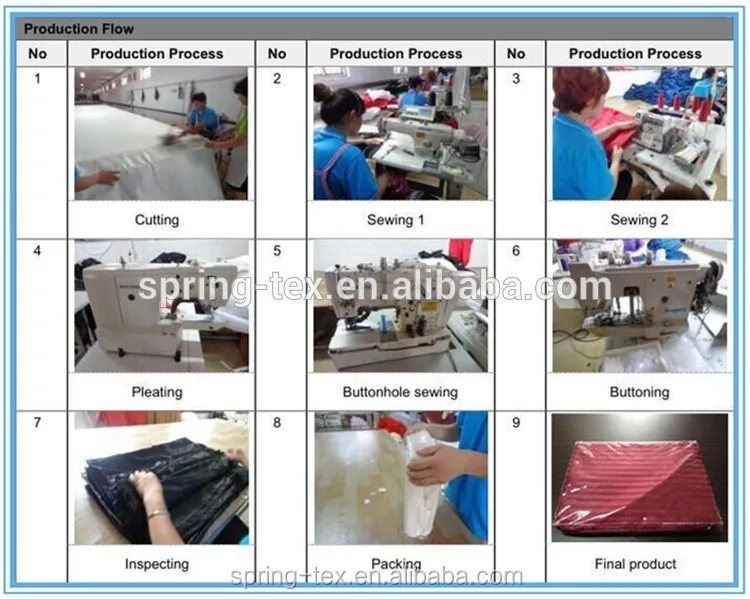 Production Flow

| No | Production Process | No | Production Process | No | Production Process |
|---|---|---|---|---|---|
| 1 | Cutting | 2 | Sewing 1 | 3 | Sewing 2 |
| 4 | Pleating | 5 | Buttonhole sewing | 6 | Buttoning |
| 7 | Inspecting | 8 | Packing | 9 | Final product |

spring-tex.en.alibaba.com

spring-tex.en.alibaba.com