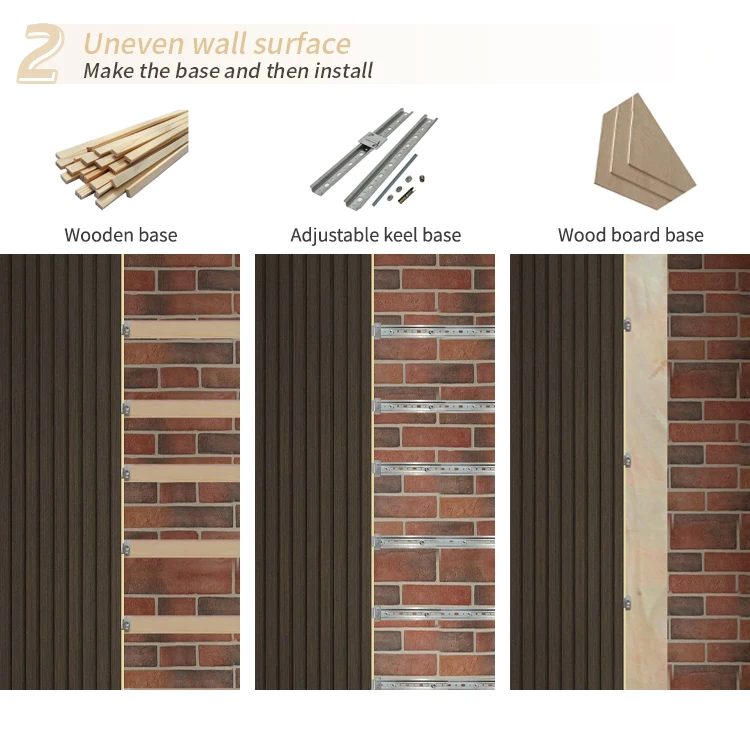 2 Uneven wall surface
Make the base and then install

Wooden base

Adjustable keel base

Wood board base