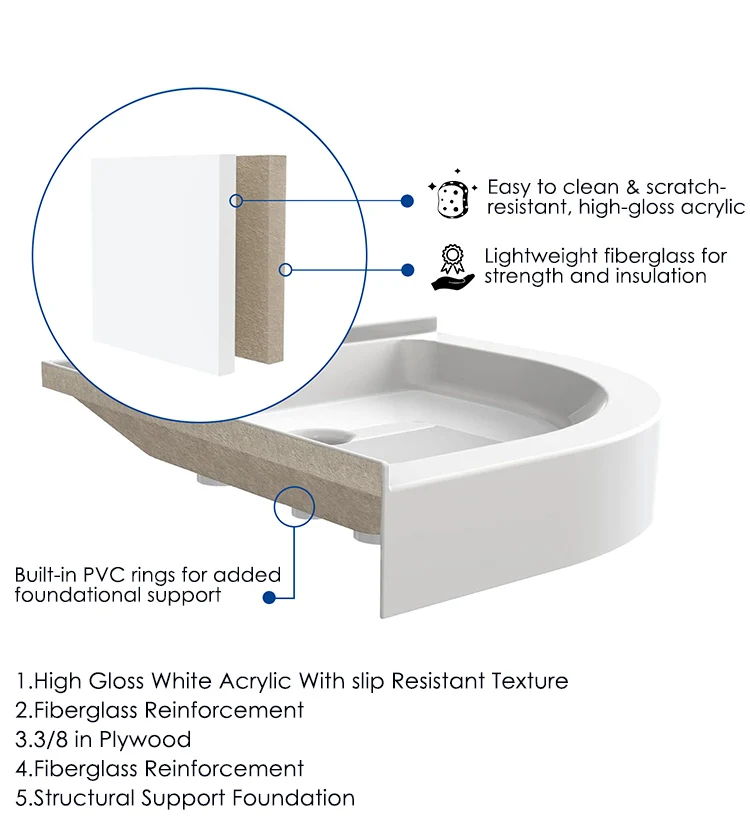 Easy to clean & scratch-resistant, high-gloss acrylic

Lightweight fiberglass for strength and insulation

Built-in PVC rings for added foundational support

1.High Gloss White Acrylic With slip Resistant Texture
2.Fiberglass Reinforcement
3.3/8 in Plywood
4.Fiberglass Reinforcement
5.Structural Support Foundation