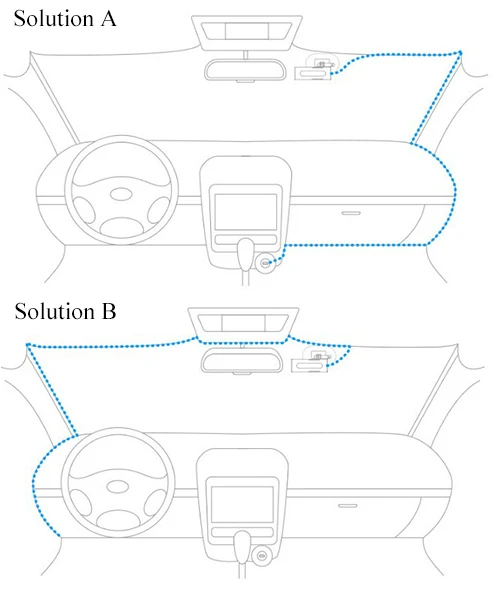 Solution A

Solution B