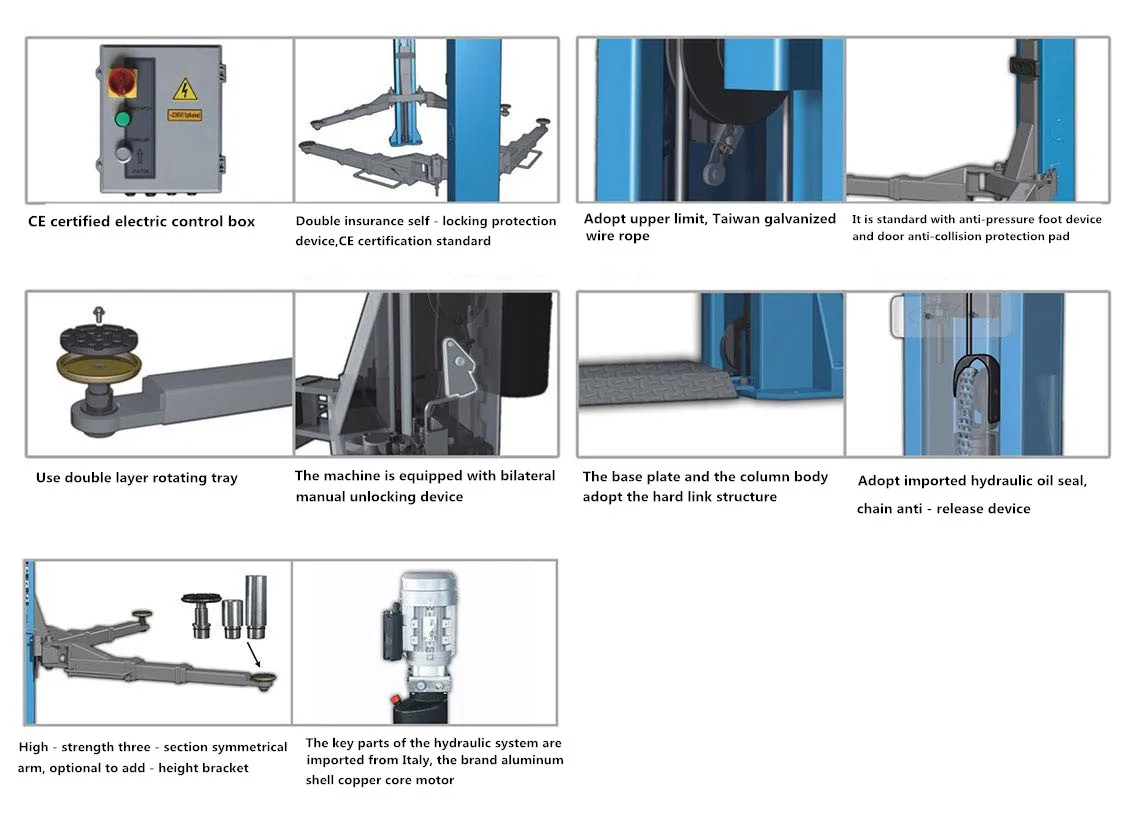 ~230V/1phase

CE certified electric control box

Double insurance self - locking protection device,CE certification standard

Adopt upper limit, Taiwan galvanized wire rope

It is standard with anti-pressure foot device and door anti-collision protection pad

Use double layer rotating tray

The machine is equipped with bilateral manual unlocking device

The base plate and the column body adopt the hard link structure

Adopt imported hydraulic oil seal, chain anti - release device

High - strength three - section symmetrical arm, optional to add - height bracket

The key parts of the hydraulic system are imported from Italy, the brand aluminum shell copper core motor