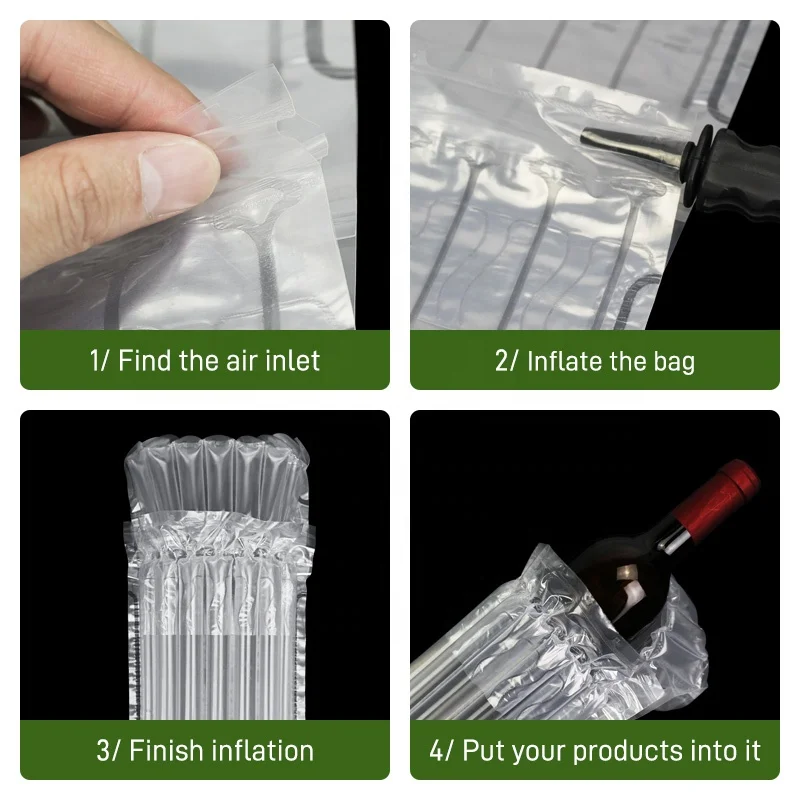 1/ Find the air inlet

2/ Inflate the bag

3/ Finish inflation

4/ Put your products into it