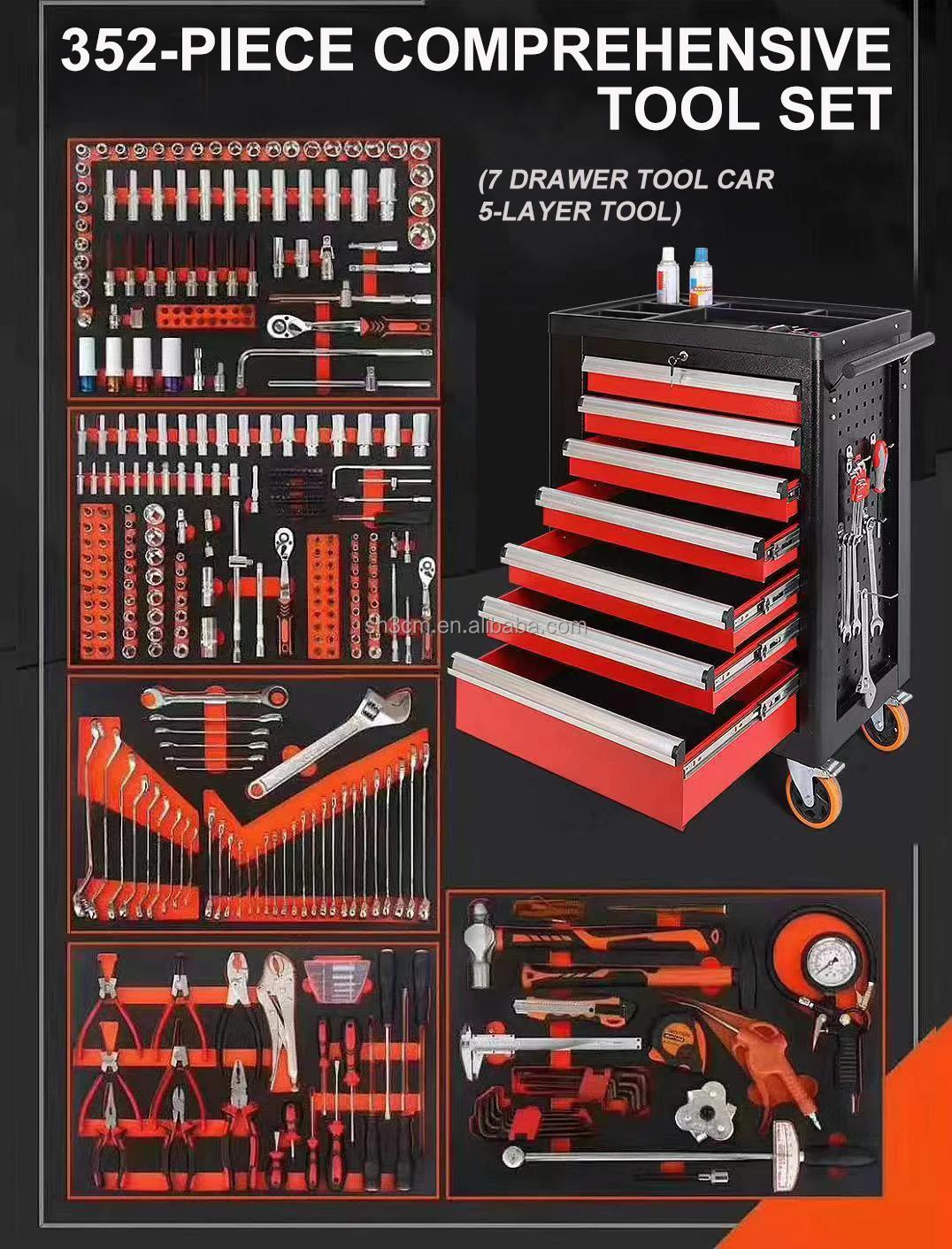 352-PIECE COMPREHENSIVE TOOL SET

(7 DRAWER TOOL CAR 5-LAYER TOOL)

sh3cm.en.alibaba.com