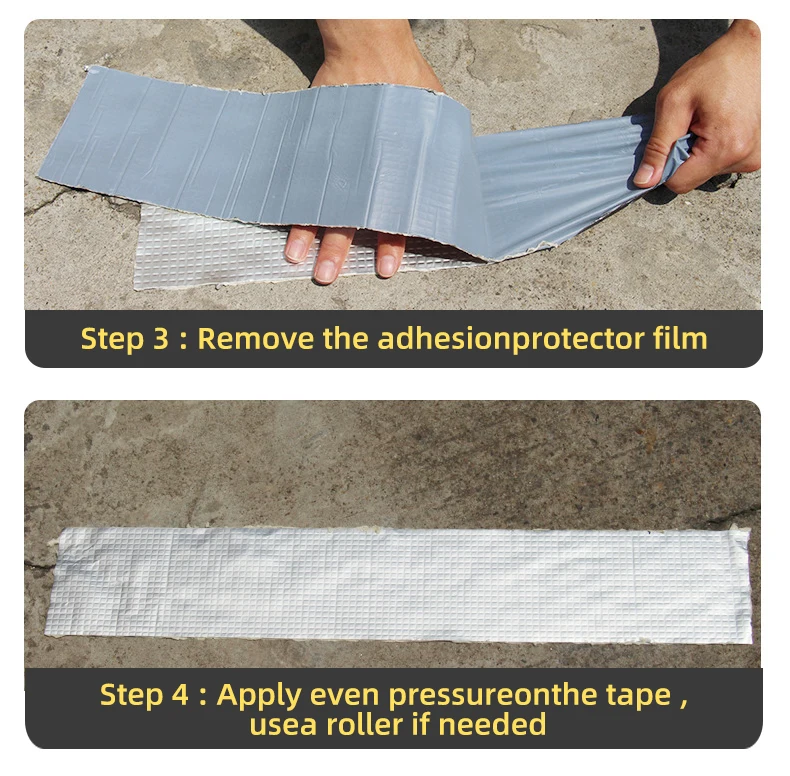 Step 3 : Remove the adhesionprotector film

Step 4 : Apply even pressureonthe tape , usea roller if needed